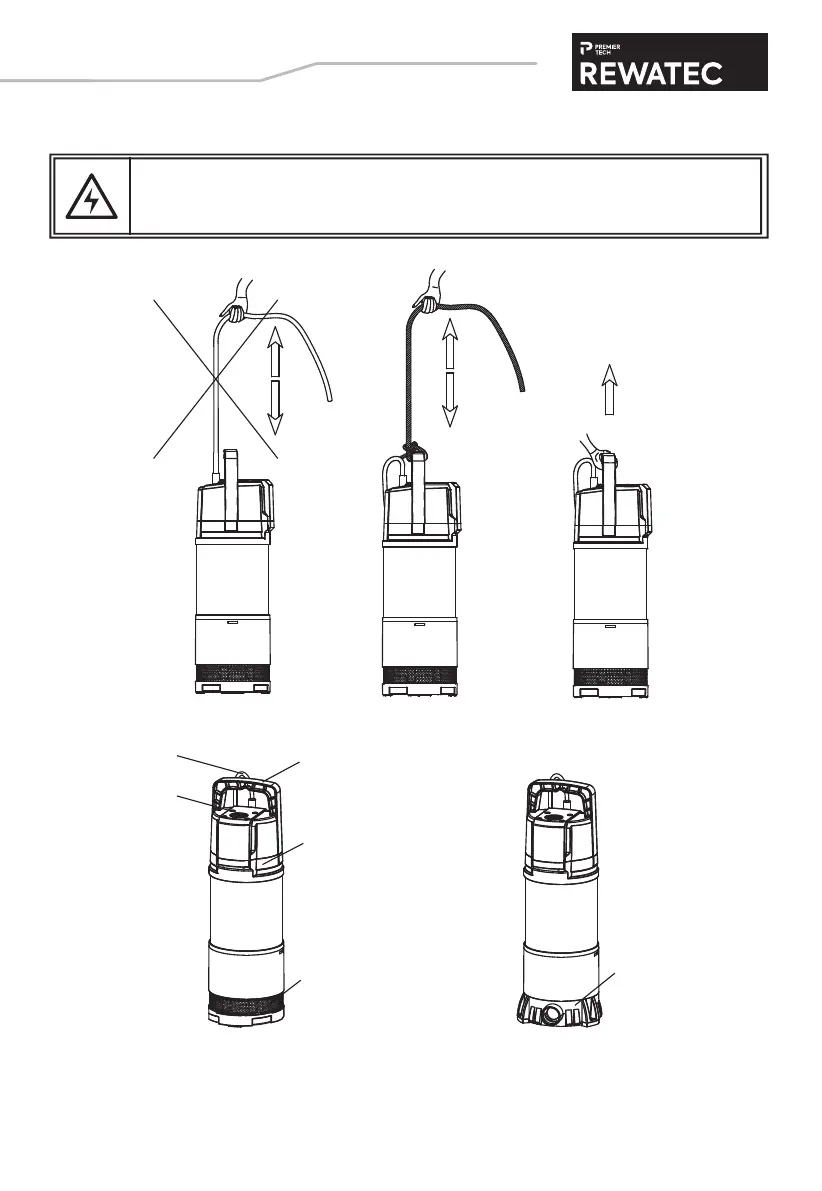 PREMIER TECH
REWATEC