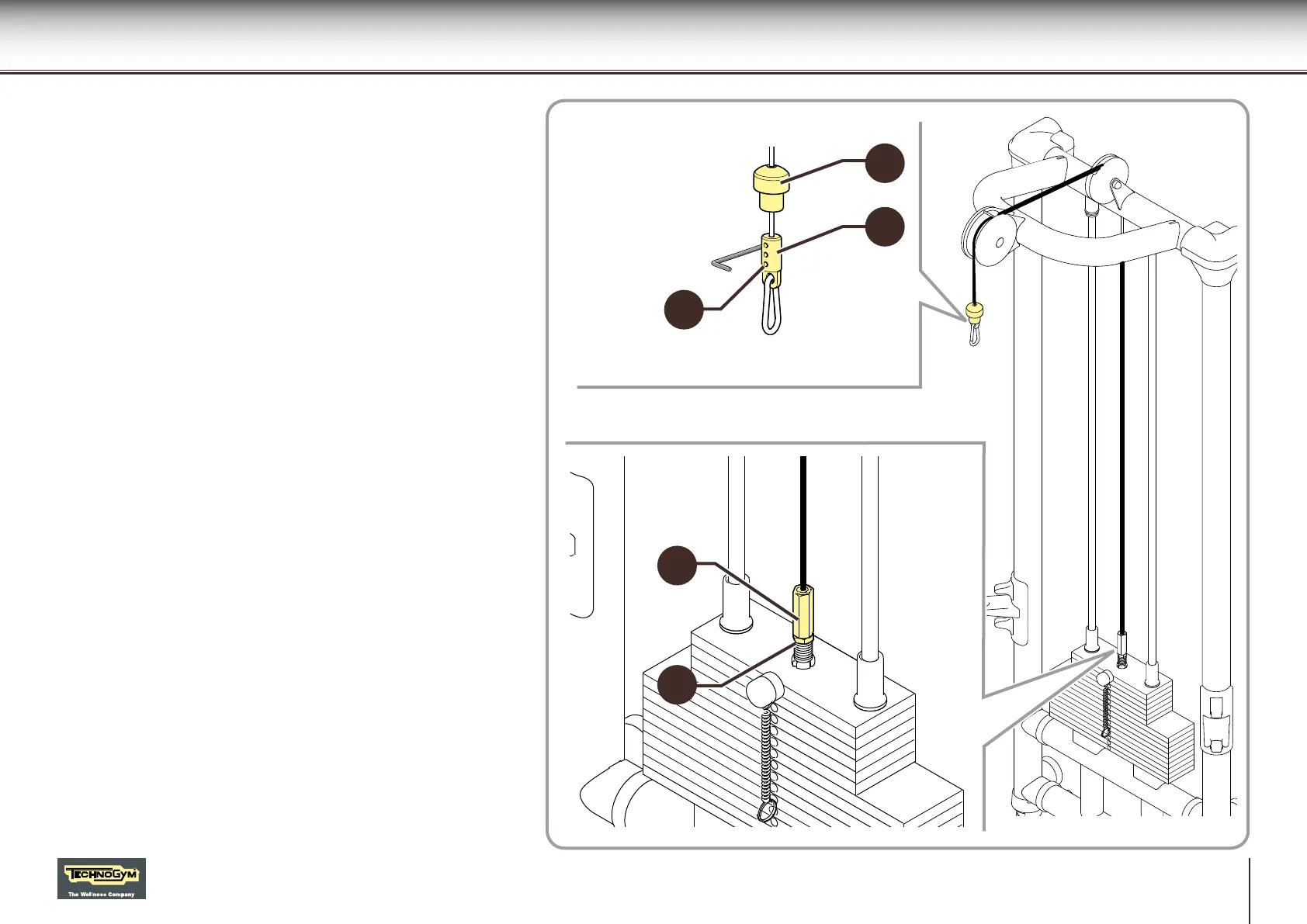 TECHNOGYM
The Wellness Company