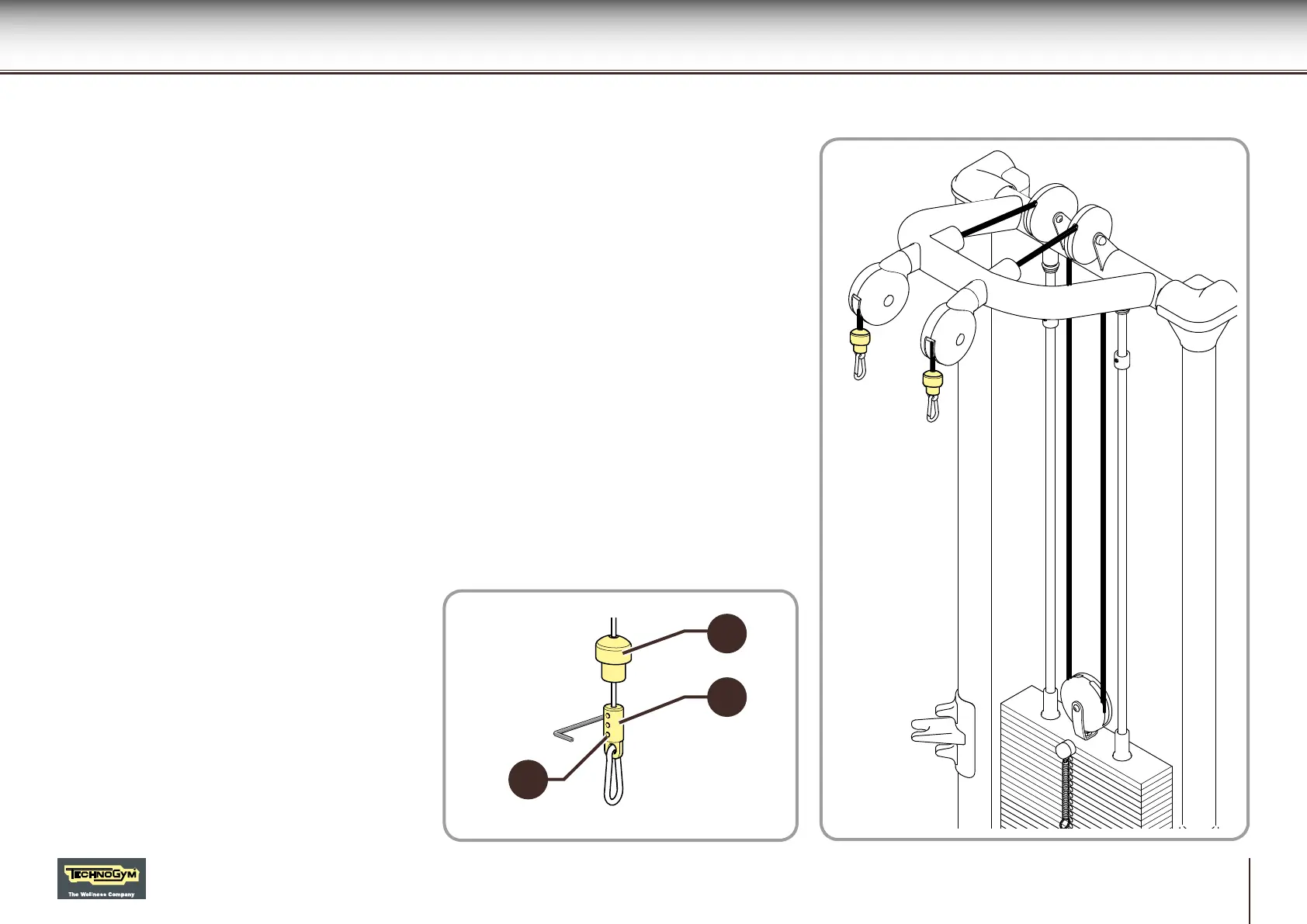 TECHNOGYM
The Wellness Company