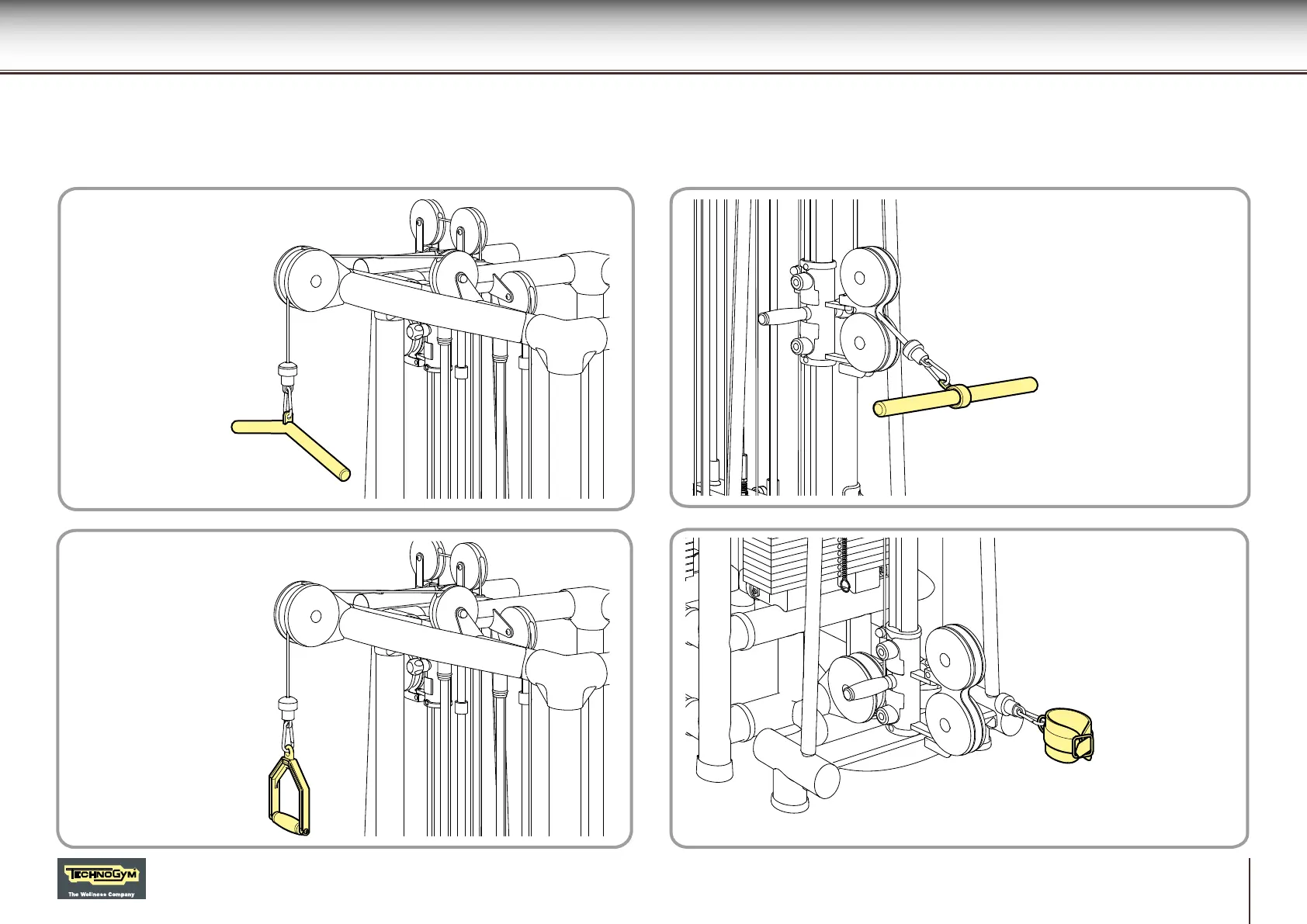 TECHNOGYM
The Wellness Company