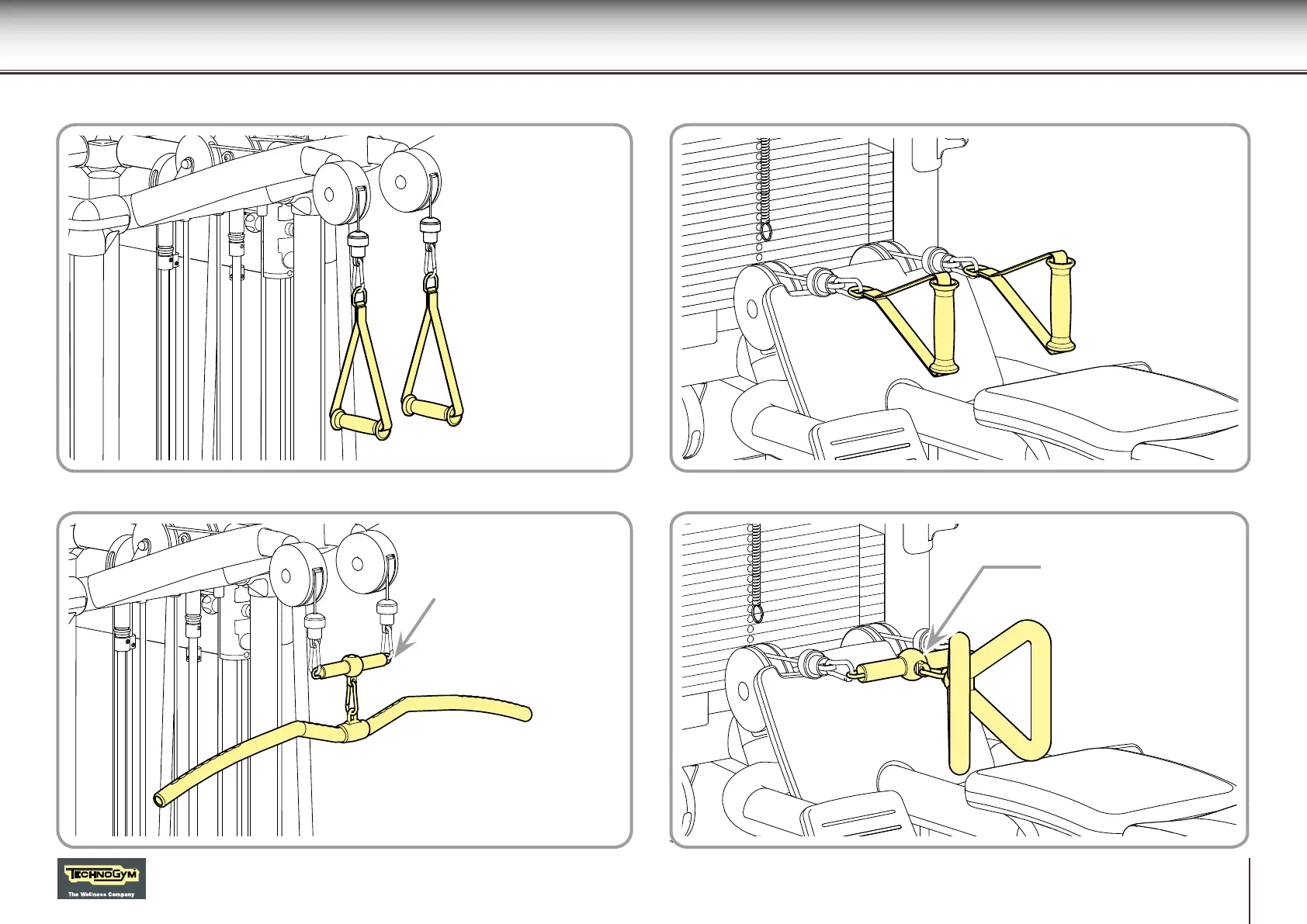 TECHNOGYM
The Wellness Company