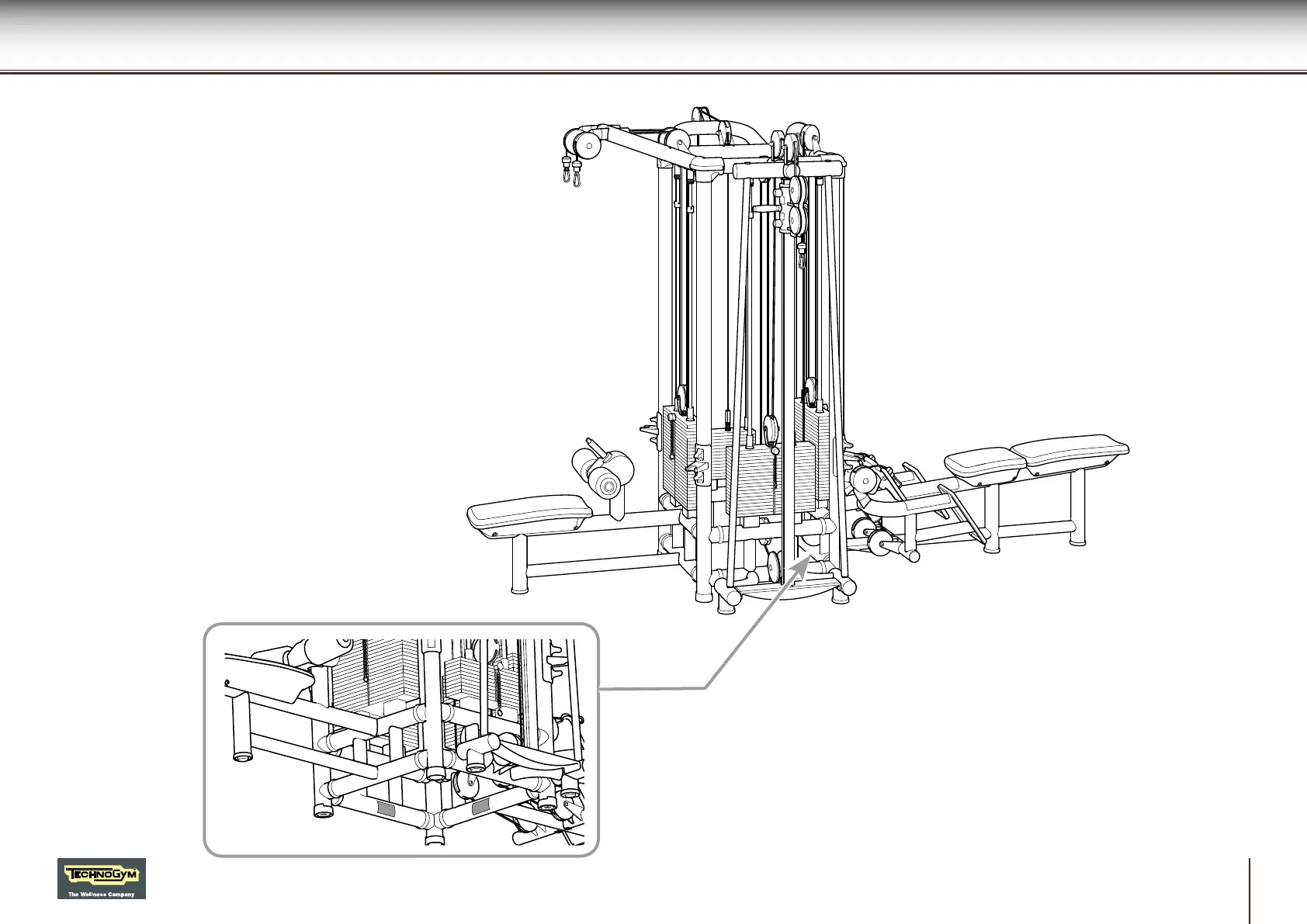 TECHNOGYM
The Wellness Company