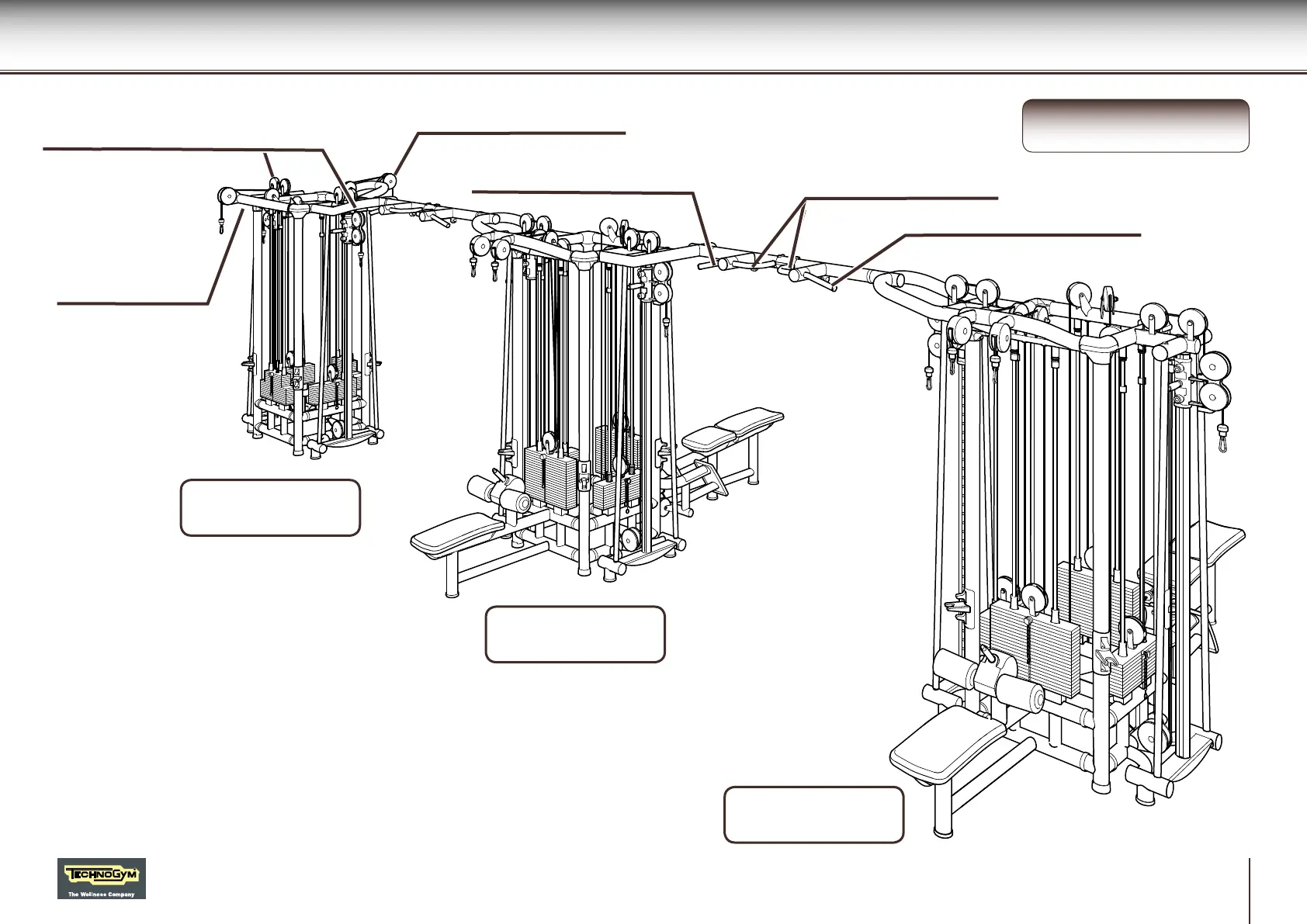 TECHNOGYM
The Wellness Company