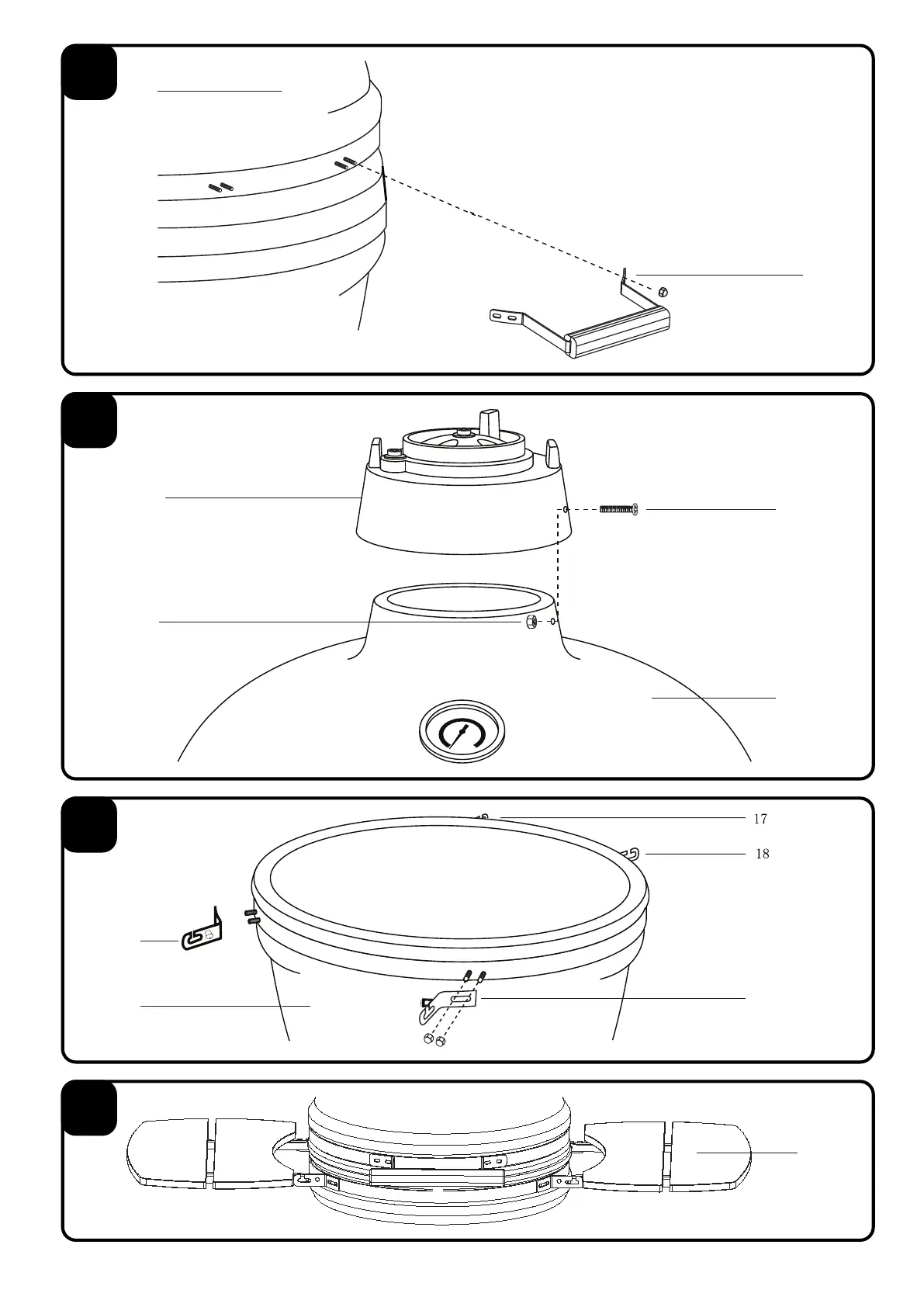 17

18