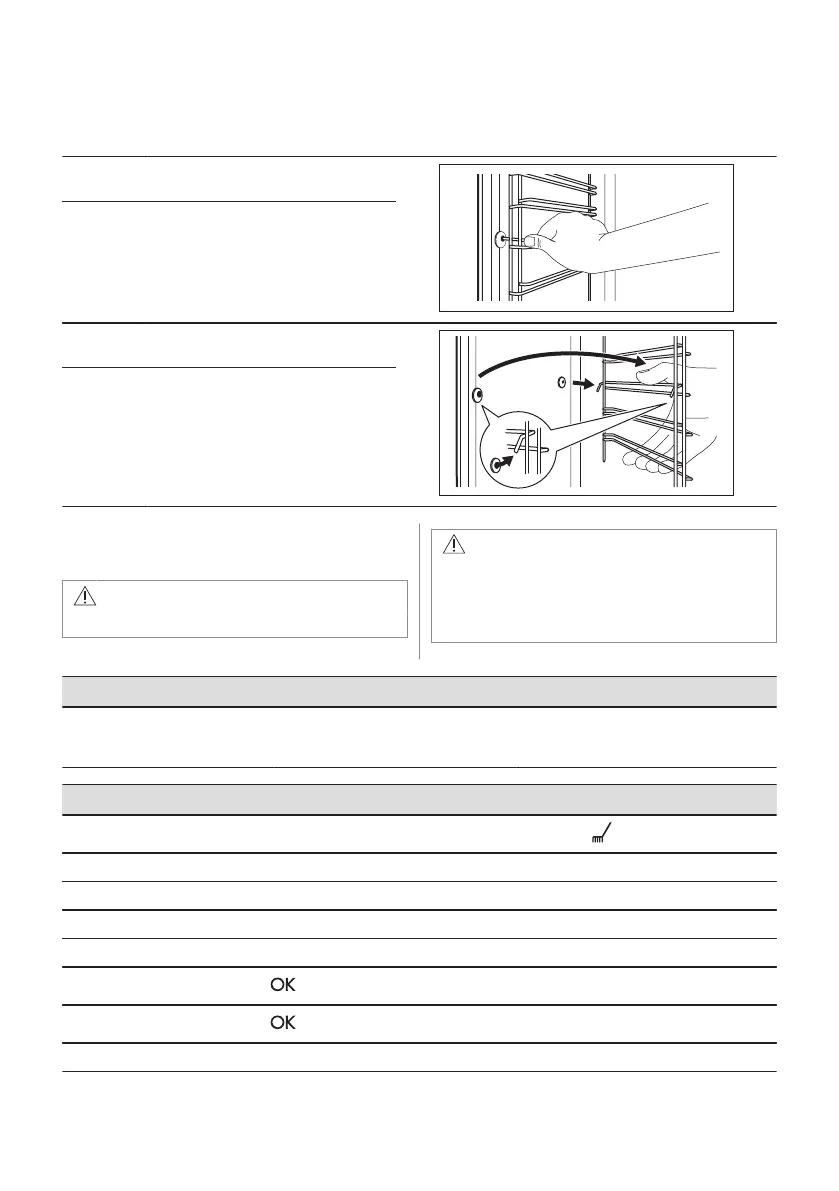 OK

OK