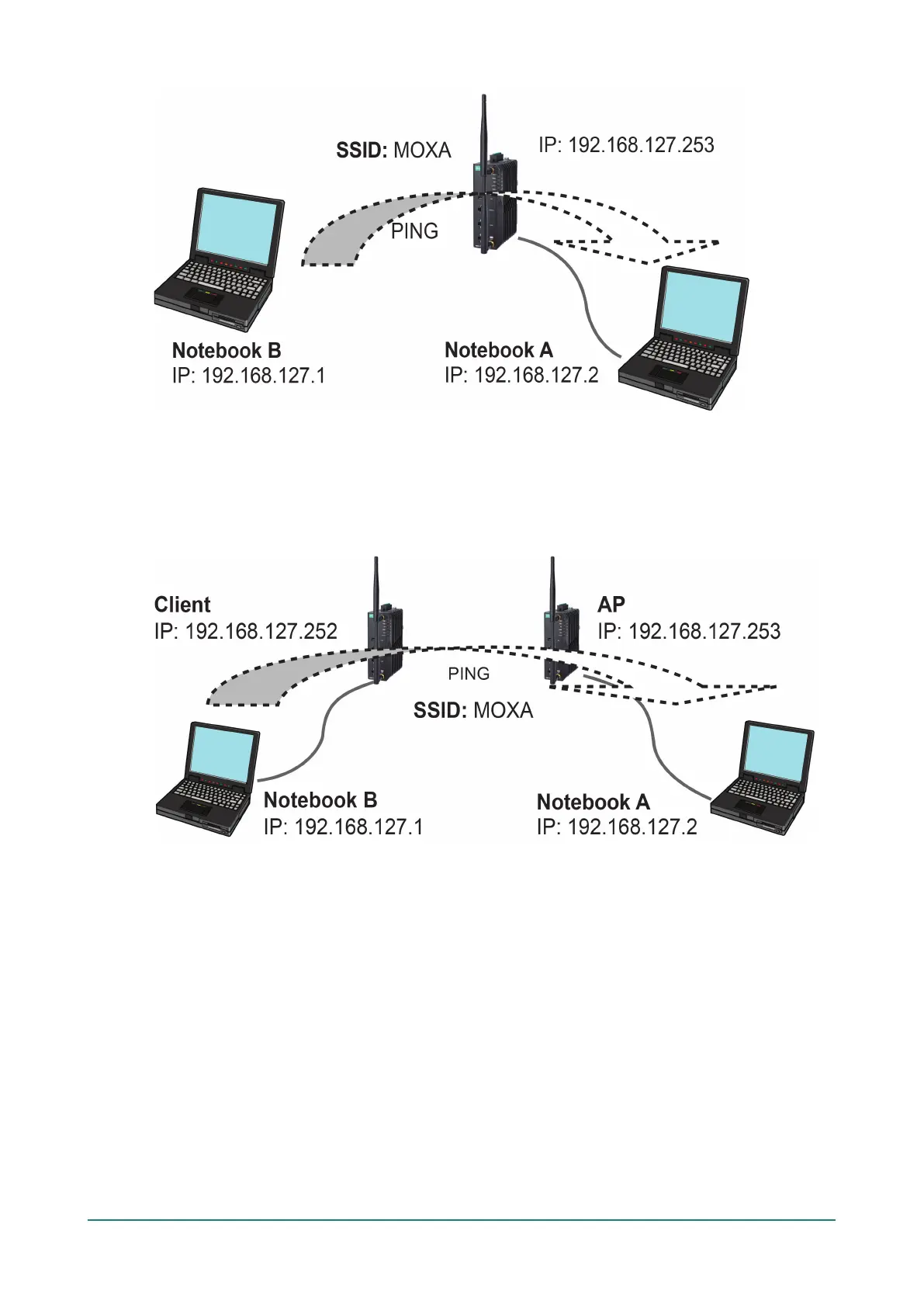 SSID: MOXA

IP: 192.168.127.253

PING

Notebook B
IP: 192.168.127.1

Notebook A
IP: 192.168.127.2

Client
IP: 192.168.127.252

AP
IP: 192.168.127.253

PING

SSID: MOXA

Notebook B
IP: 192.168.127.1

Notebook A
IP: 192.168.127.2