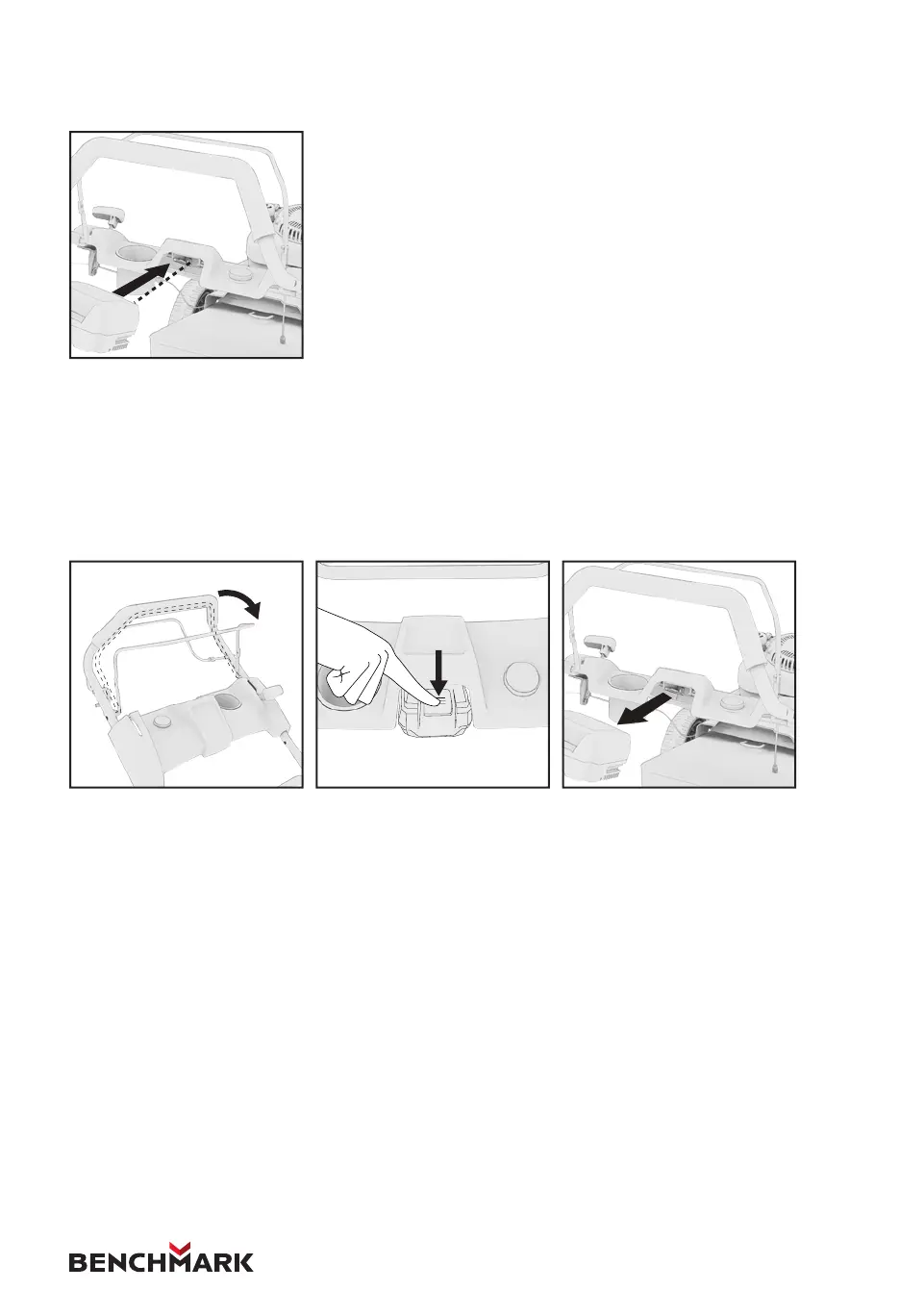 BENCHMARK