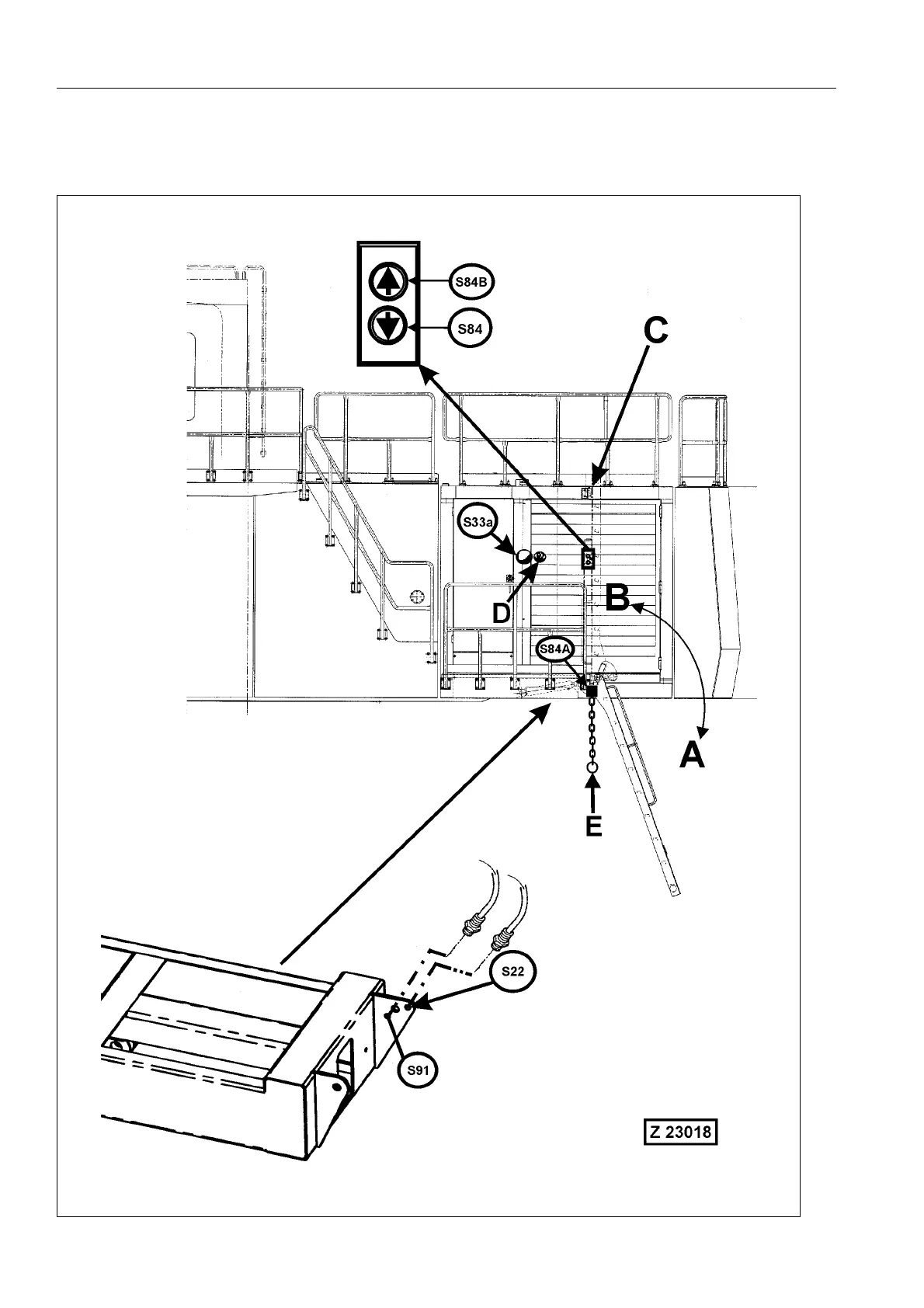 S84B
S84
C
S33a
D
B
S84A
A
E
S22
S91
Z 23018