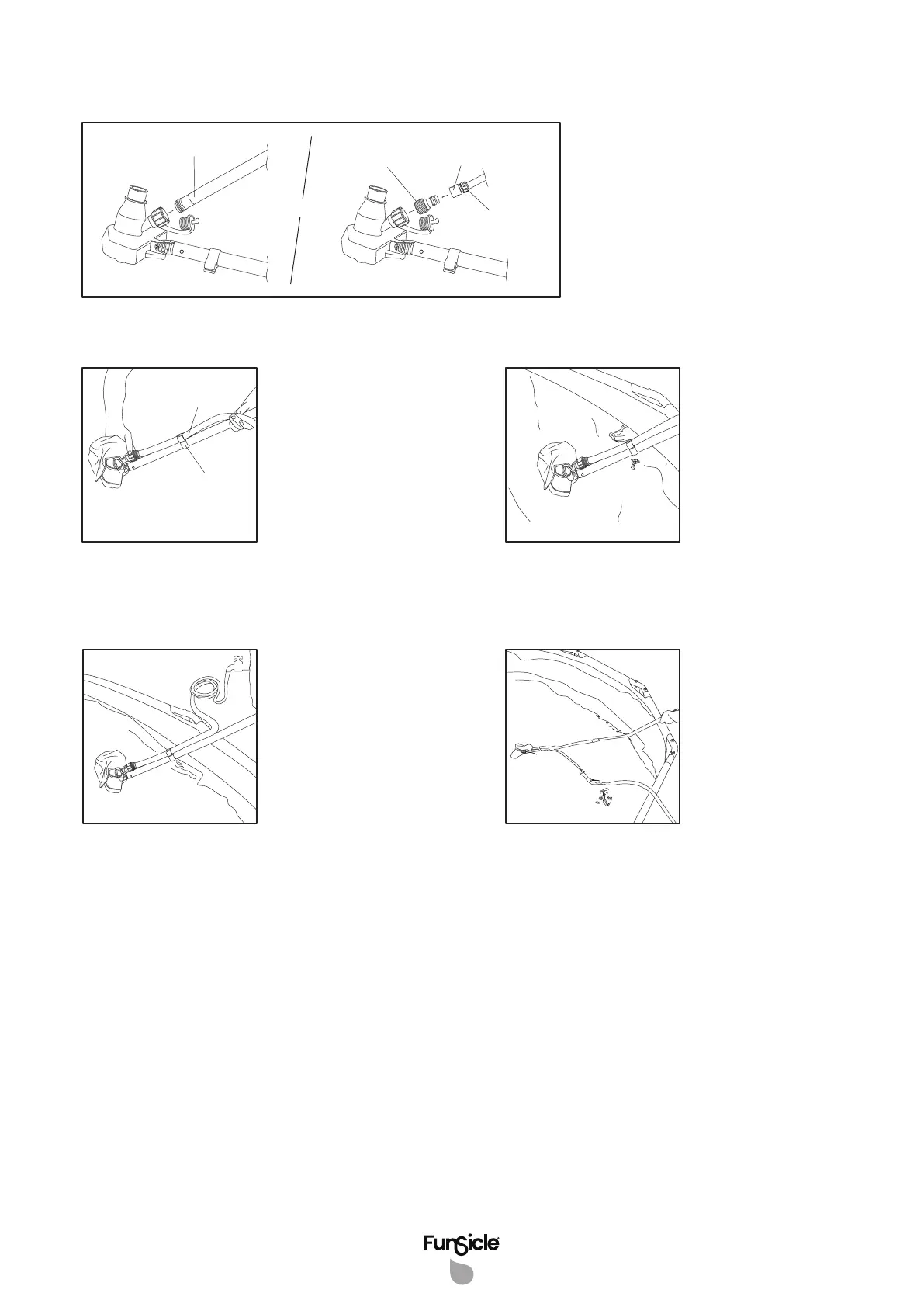 FunSicle