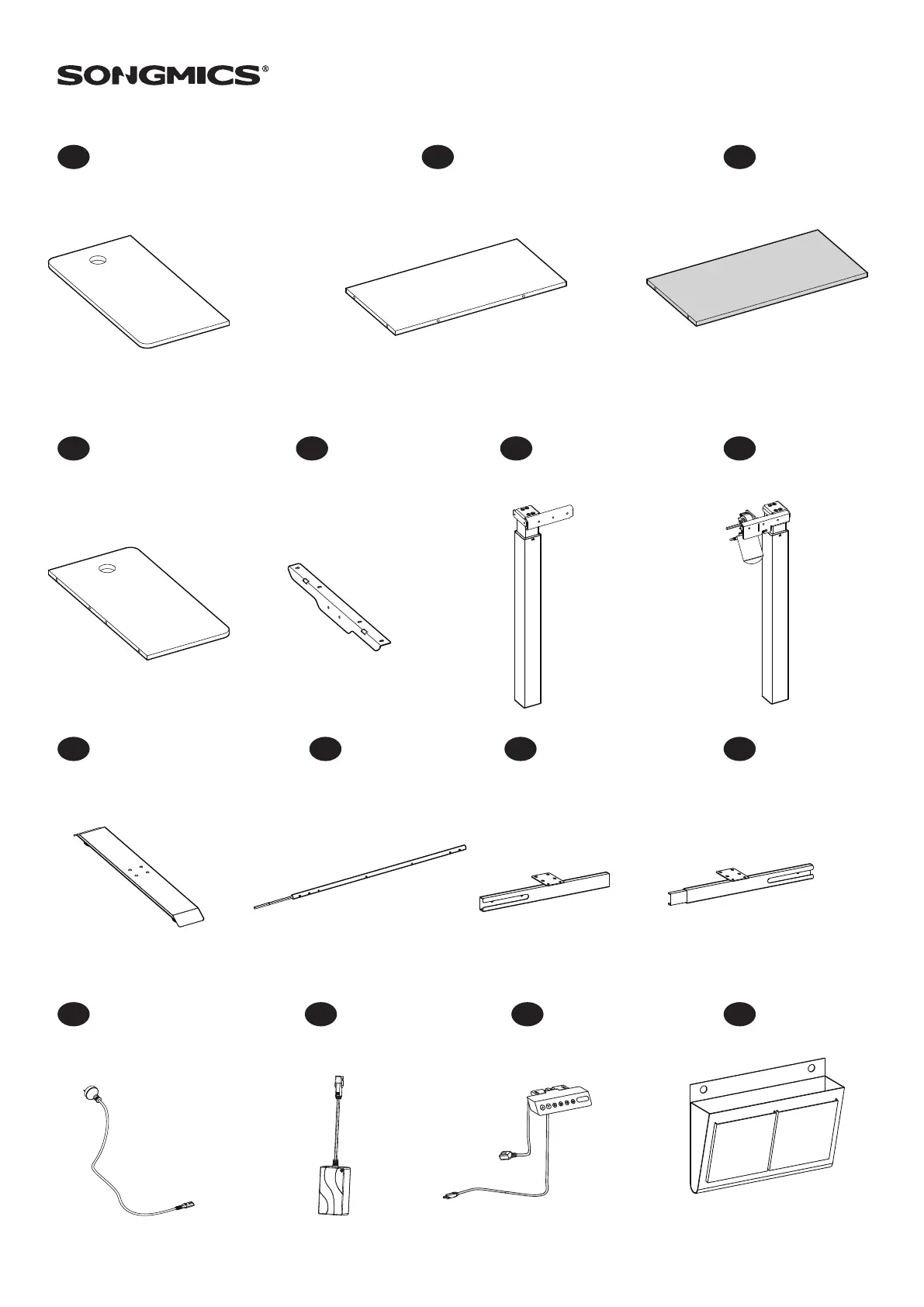 SONGMICS®