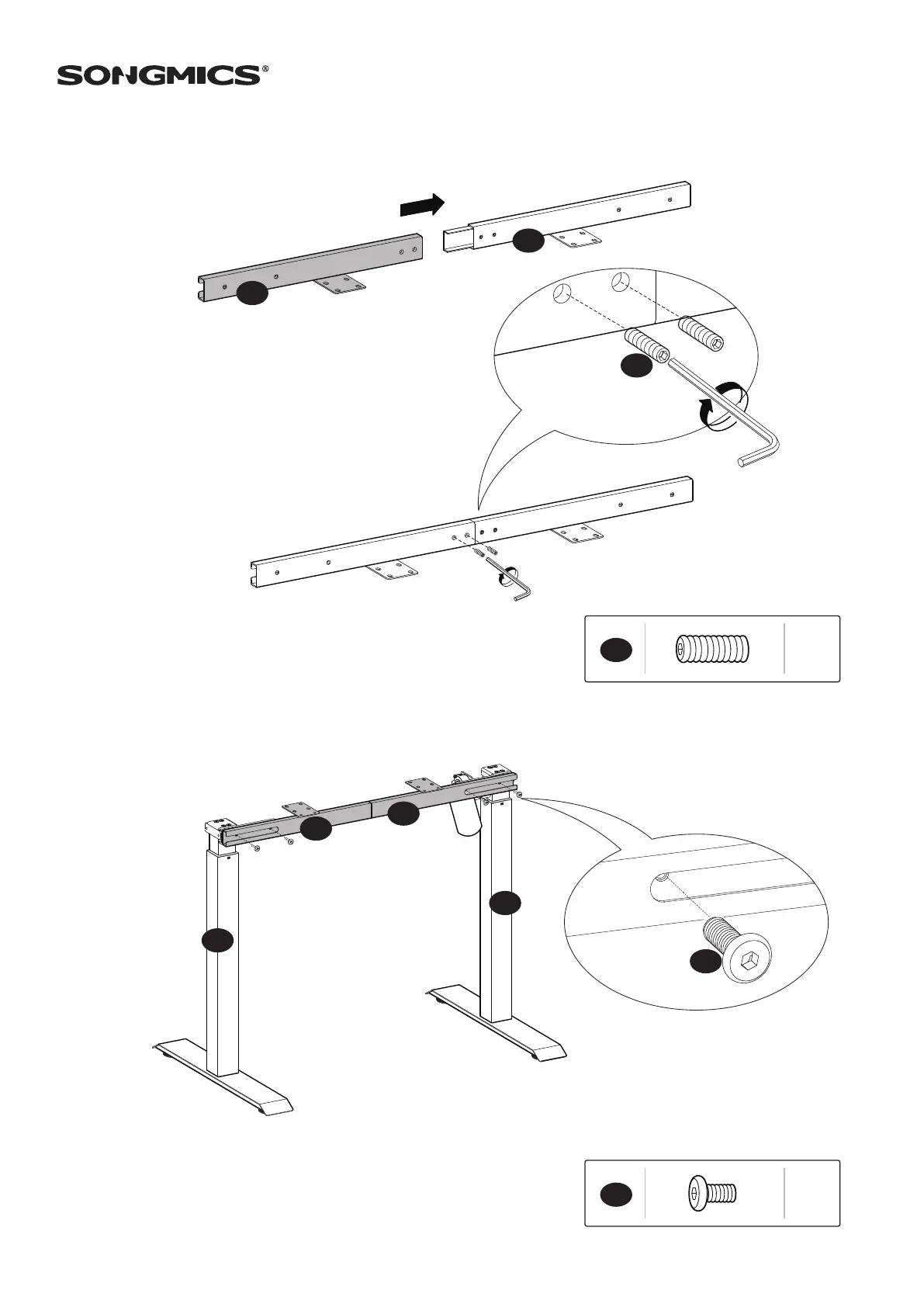 SONGMICS®