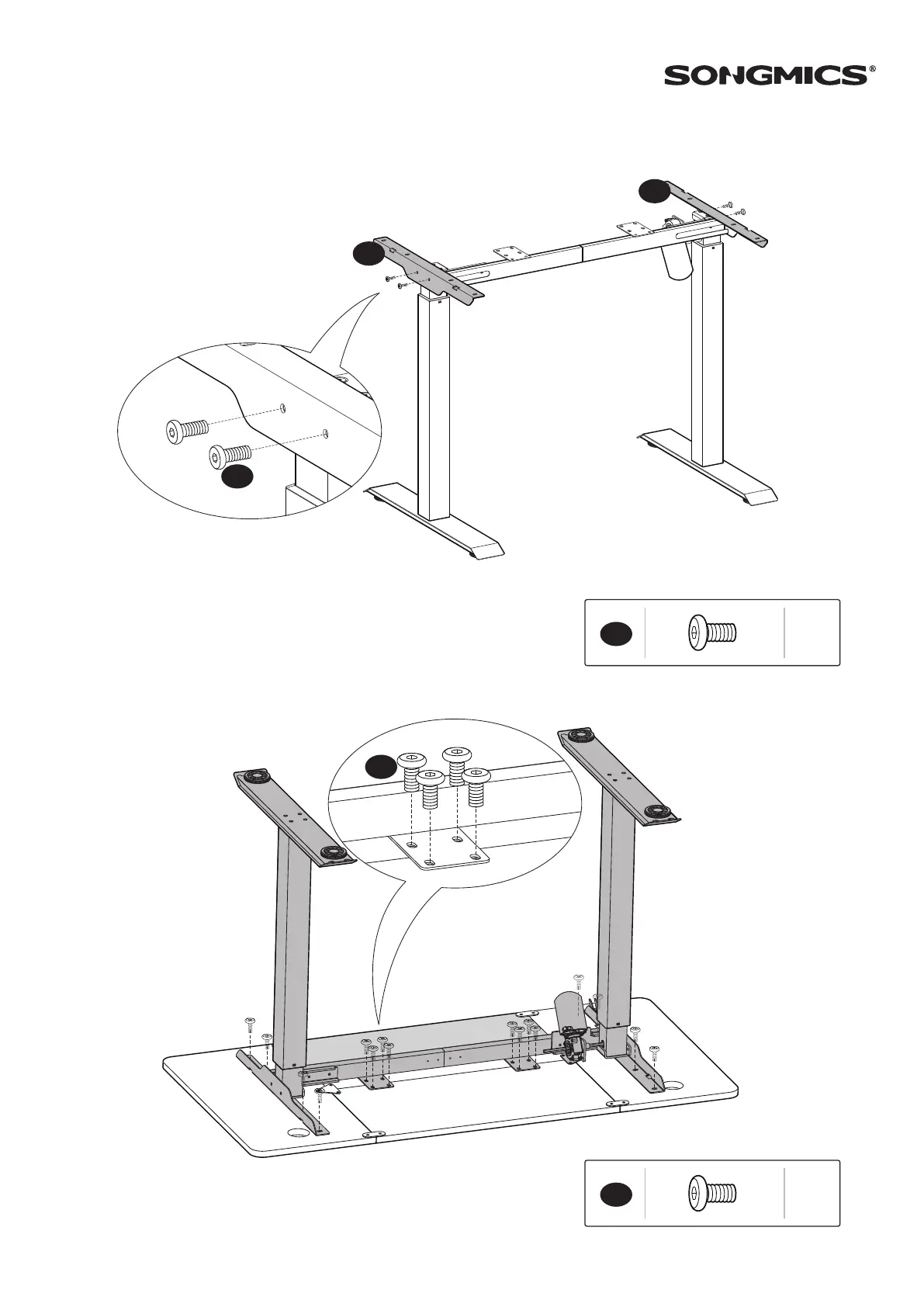 SONGMICS®