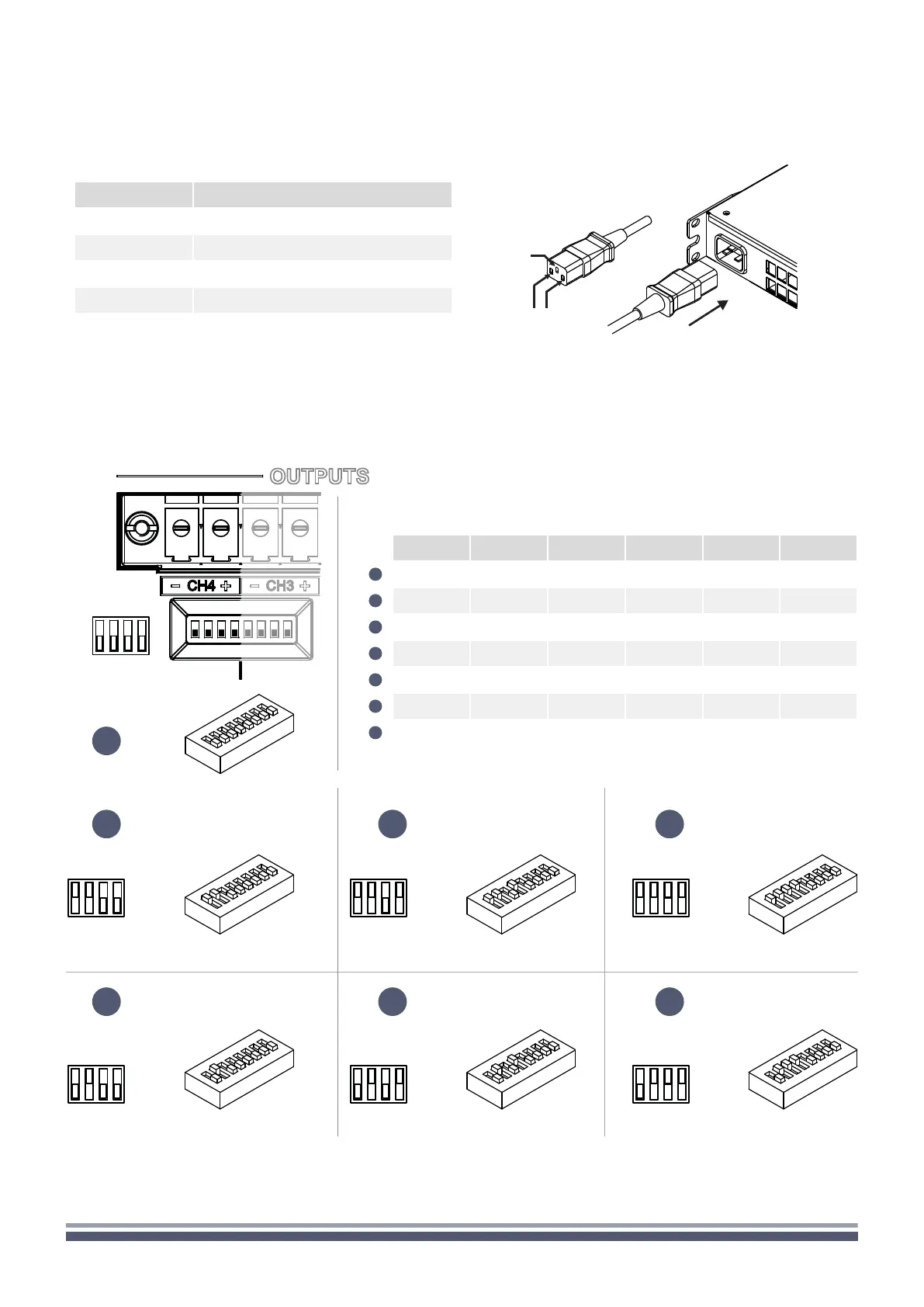 OUTPUTS

− CH4 +

− CH3 +