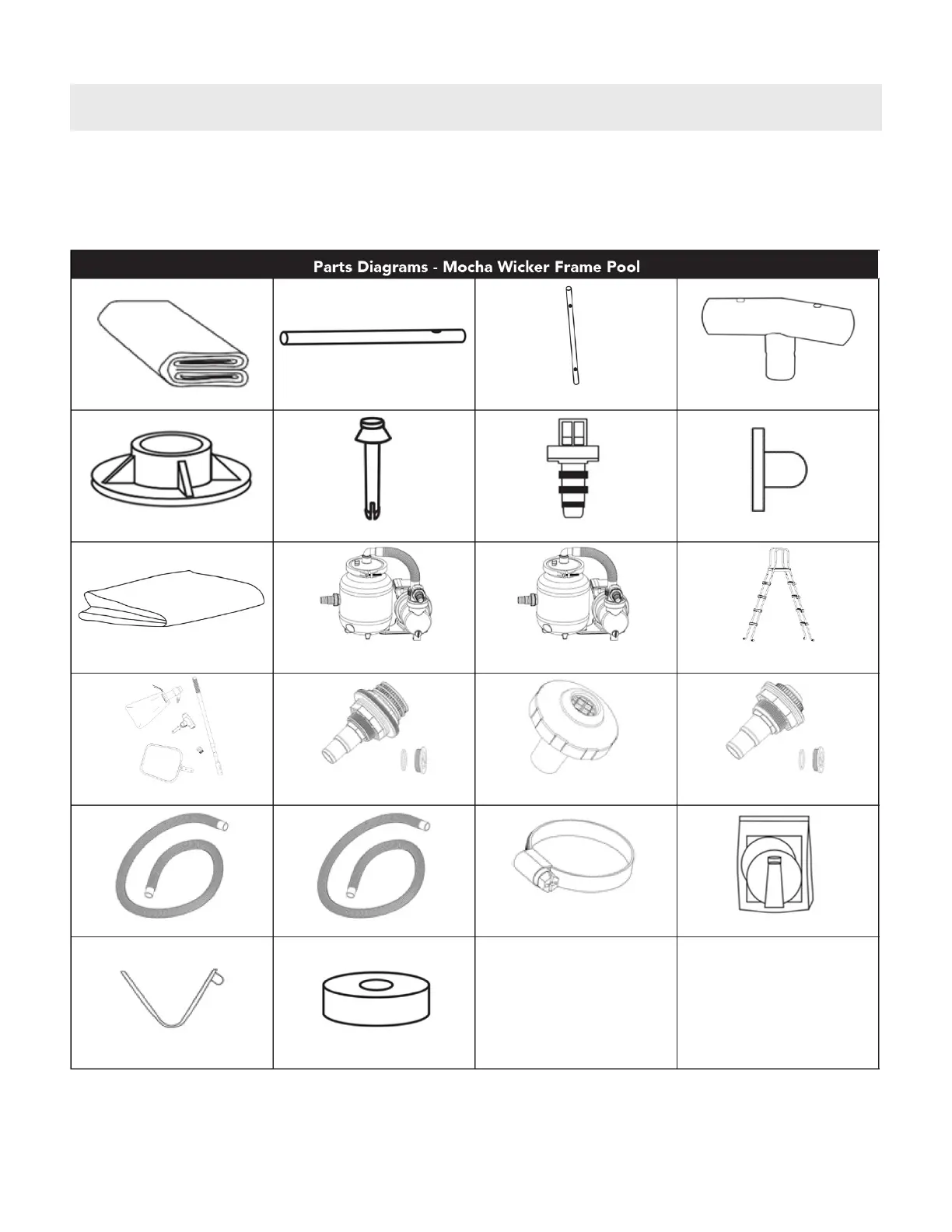 Parts Diagrams - Mocha Wicker Frame Pool