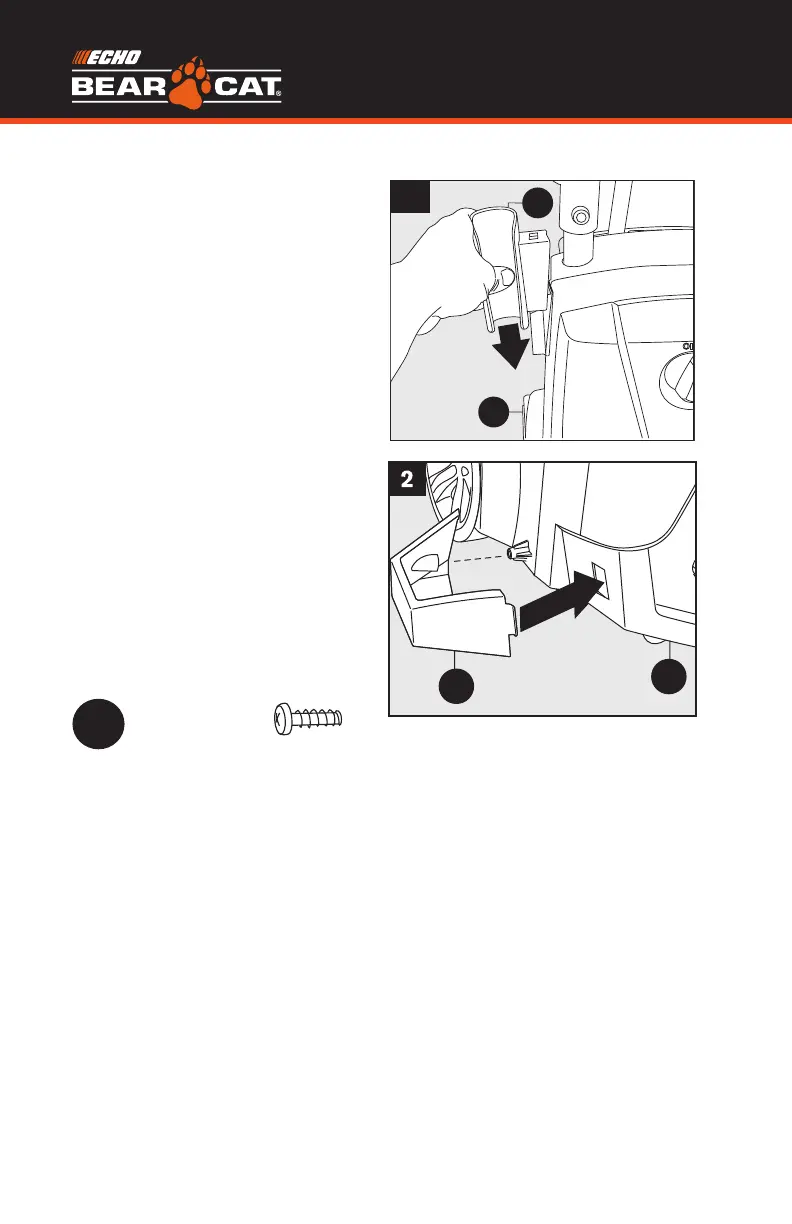 ECHO
BEAR CAT®

2