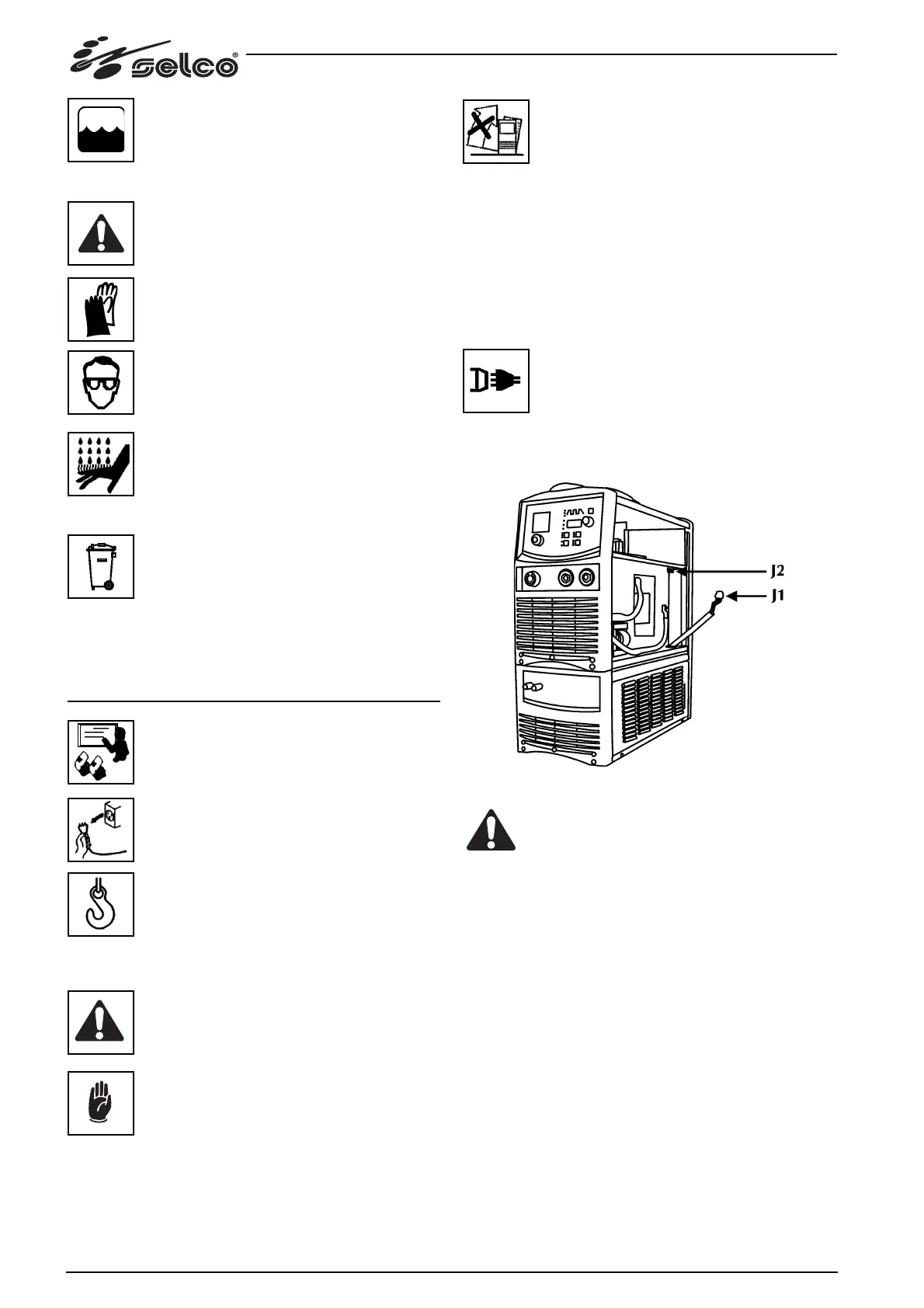 selco®

J2
J1