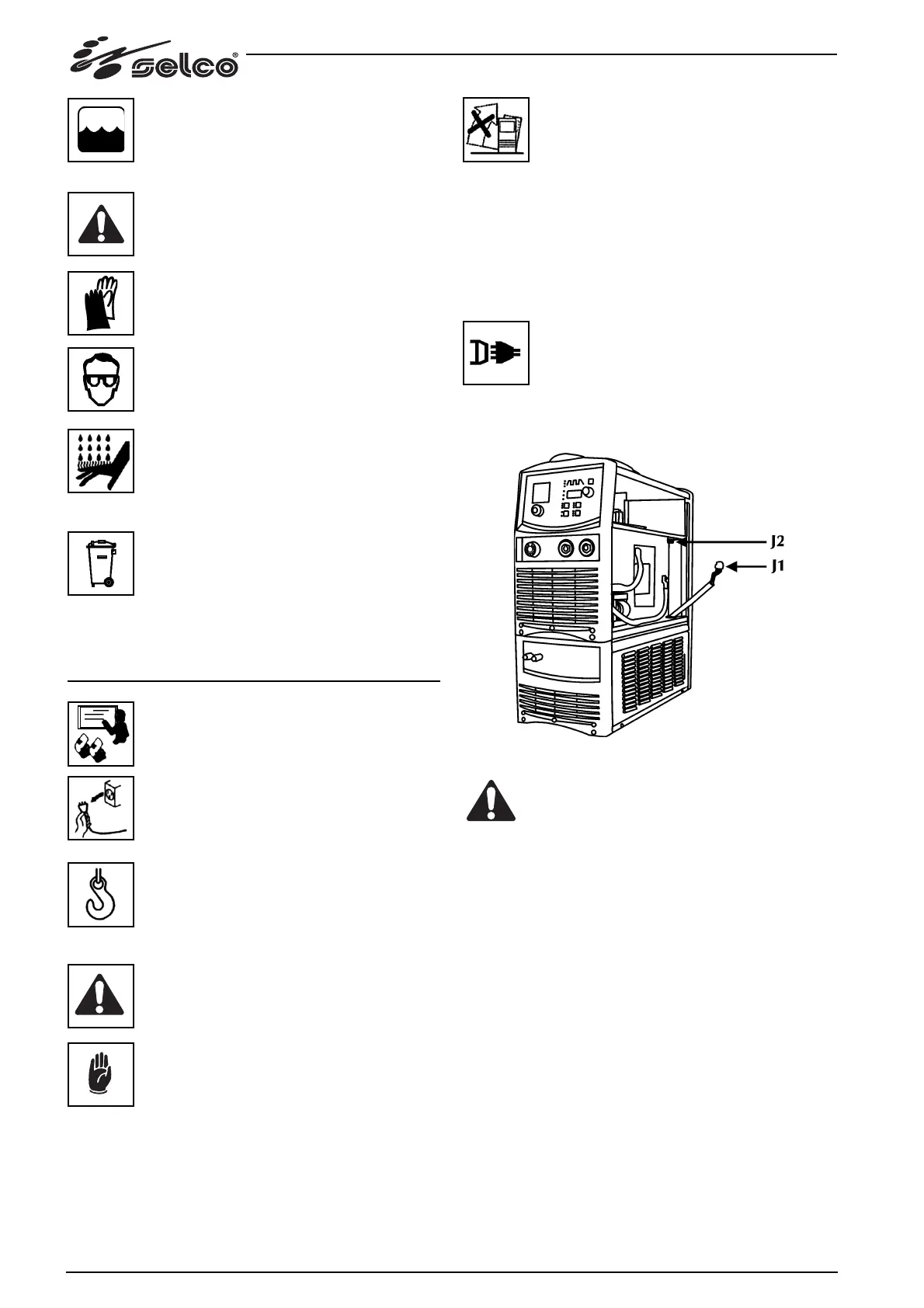 selco®

J2
J1