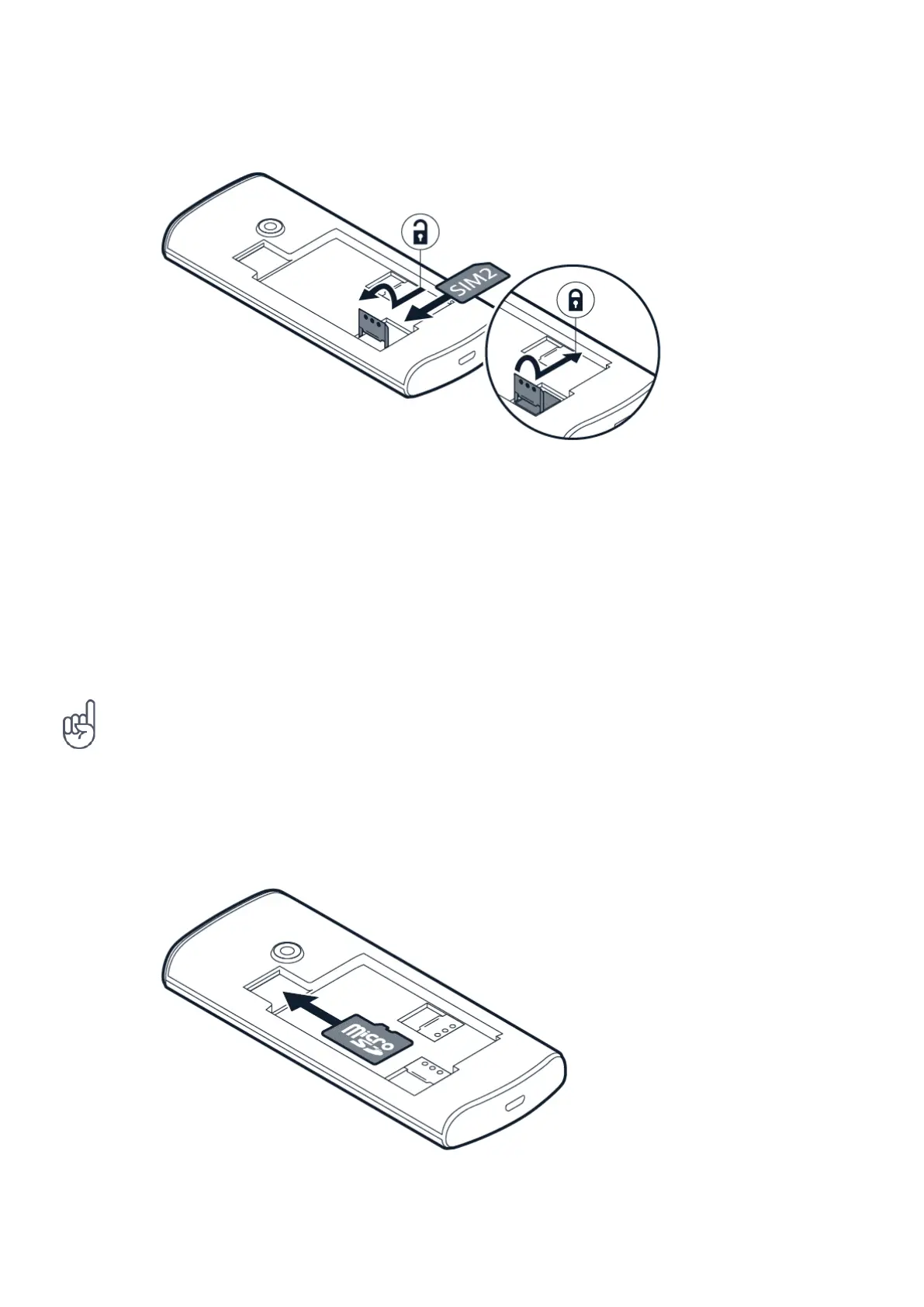 SIM2

micro SD