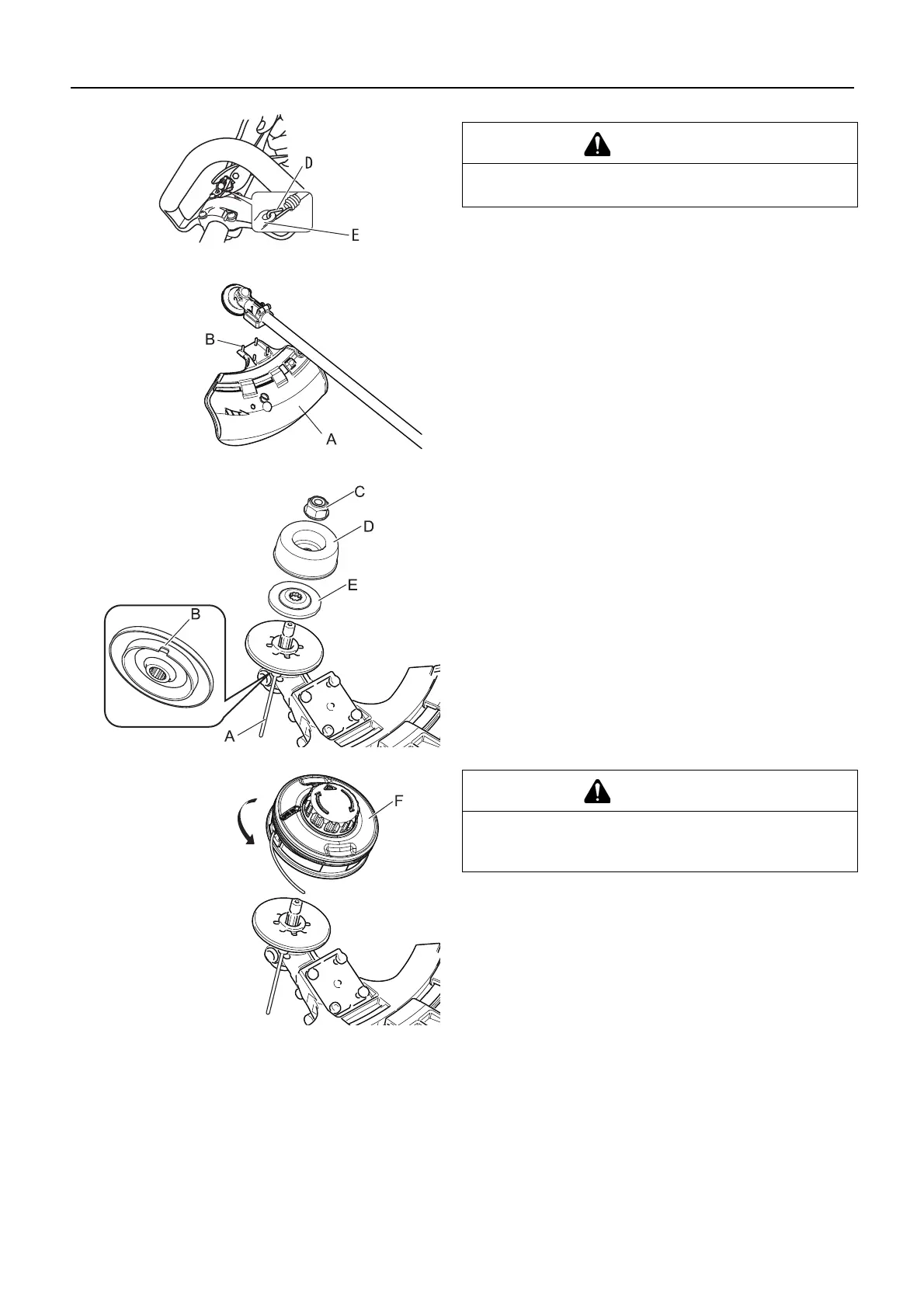 D

E

B

A

C

D

E

B

A

F