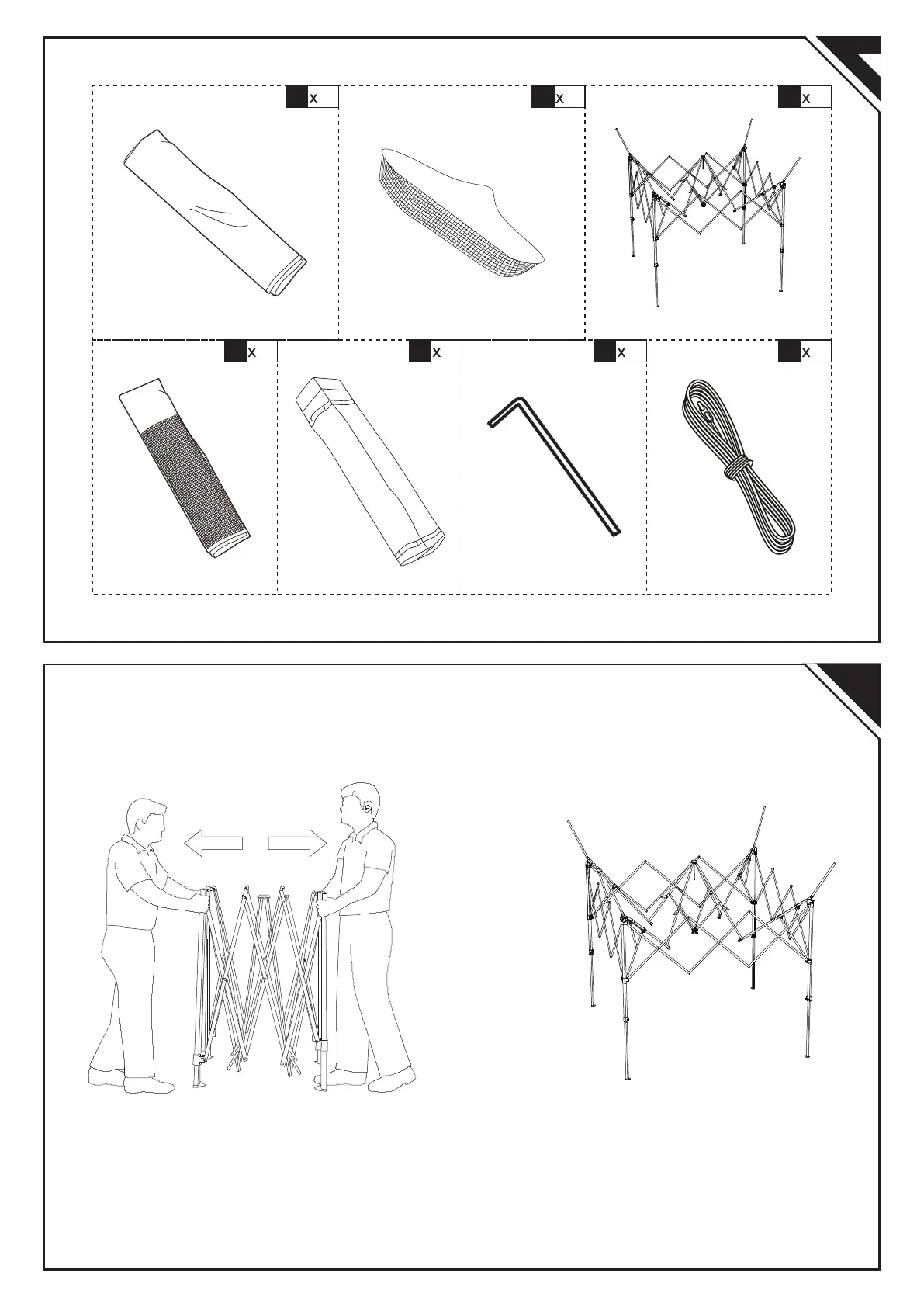 x

x

x

x

x

x

x