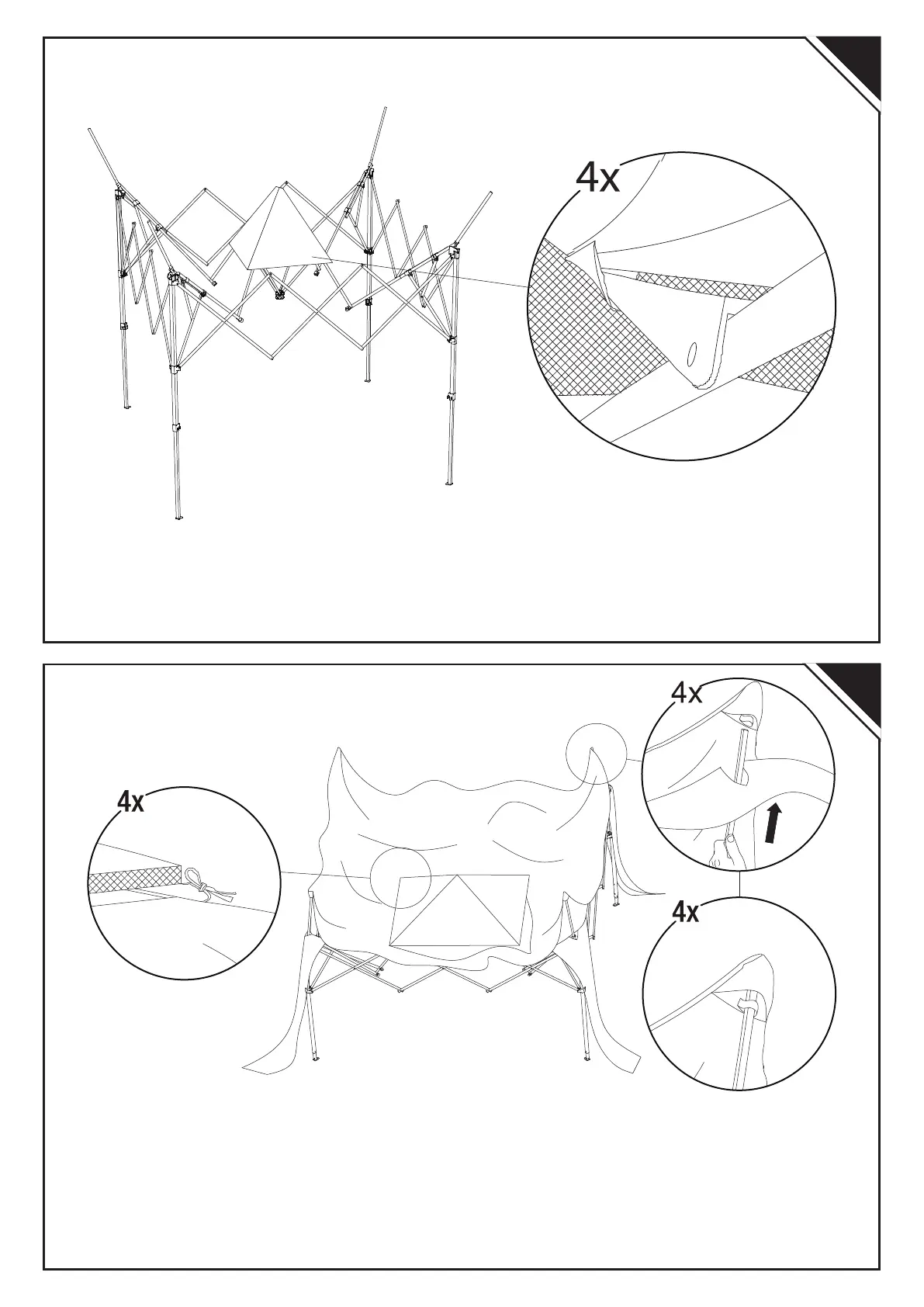 4x

4x

4x

4x