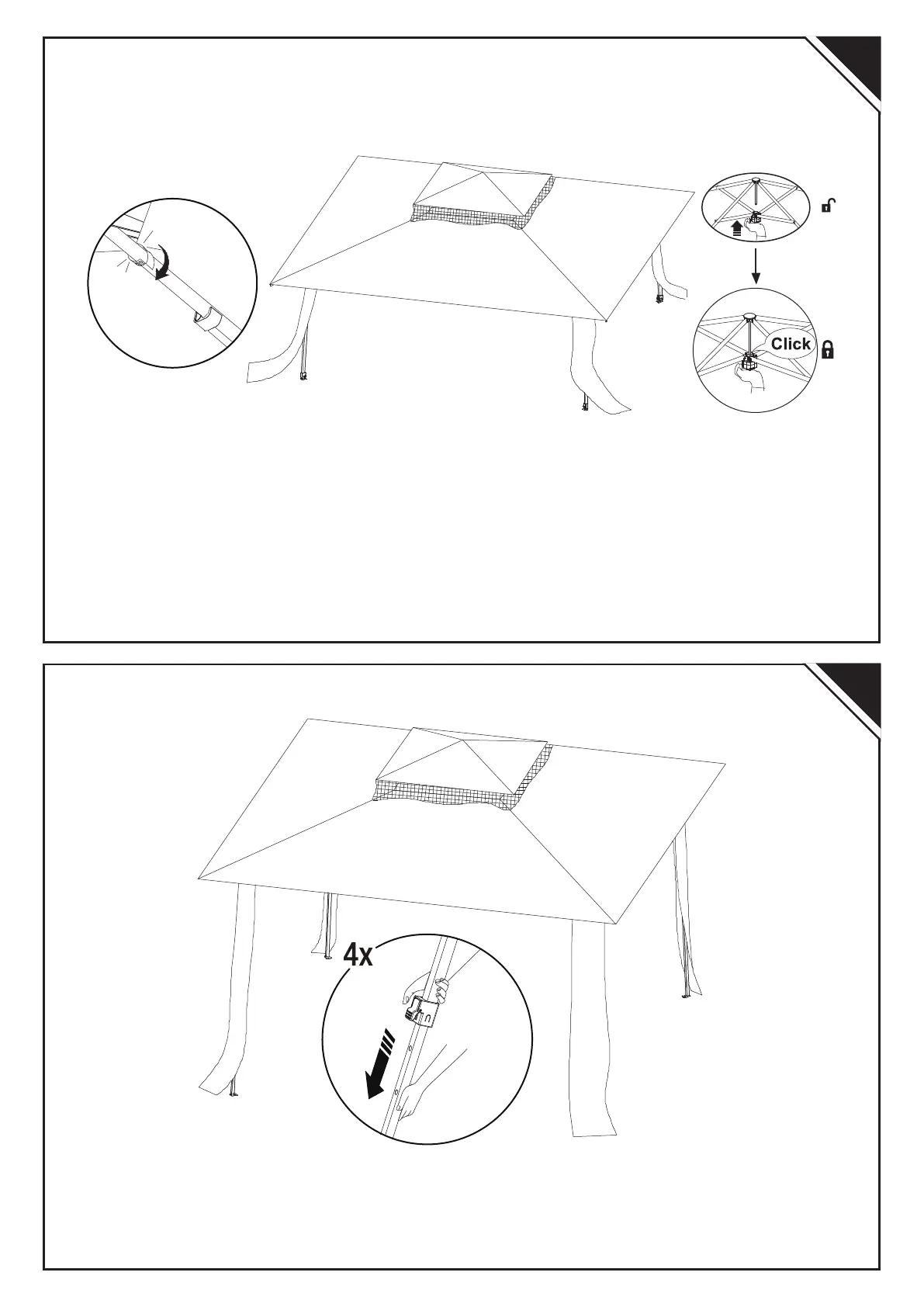 Click

4x