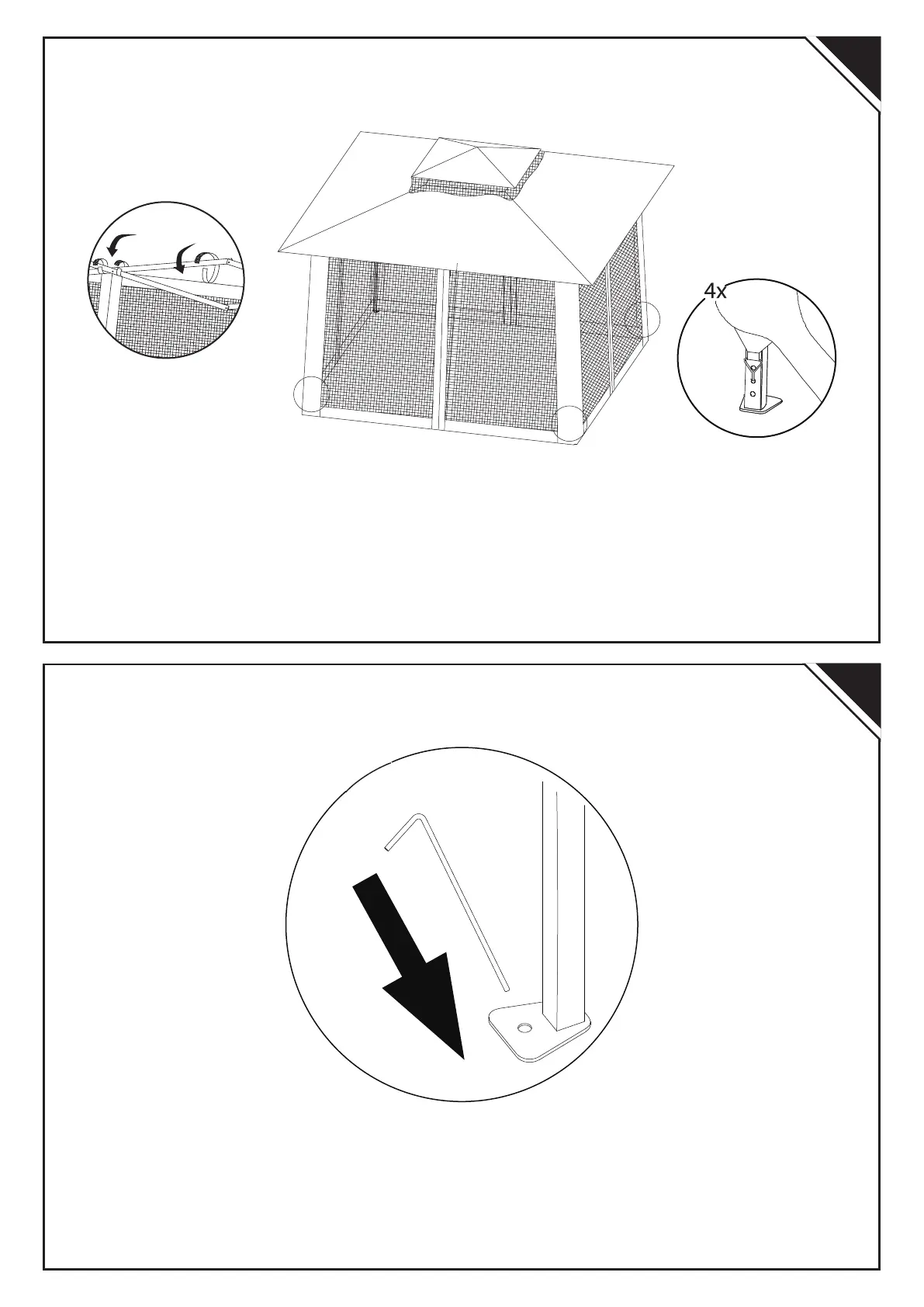 4x