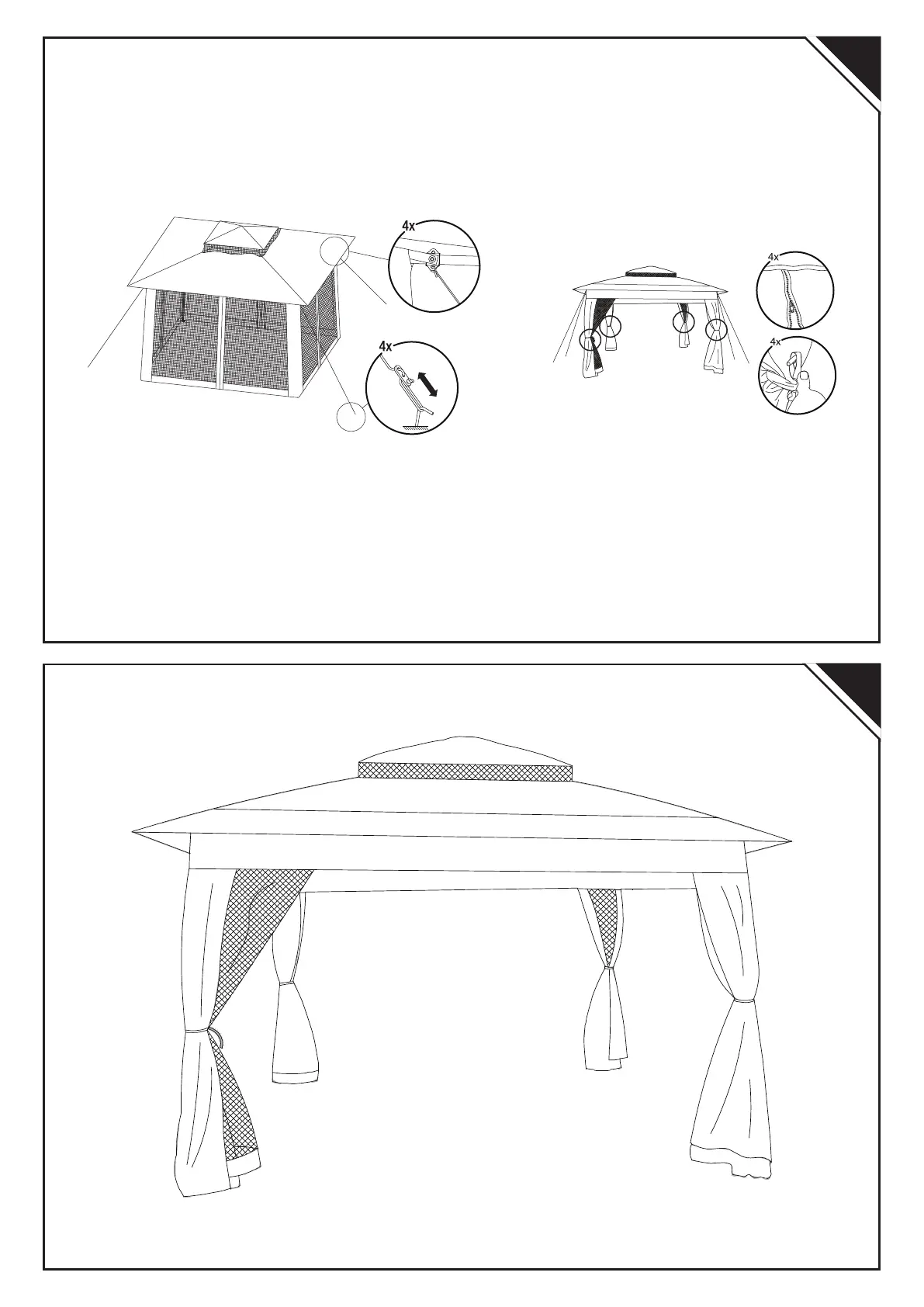 4x

4x

4x

4x