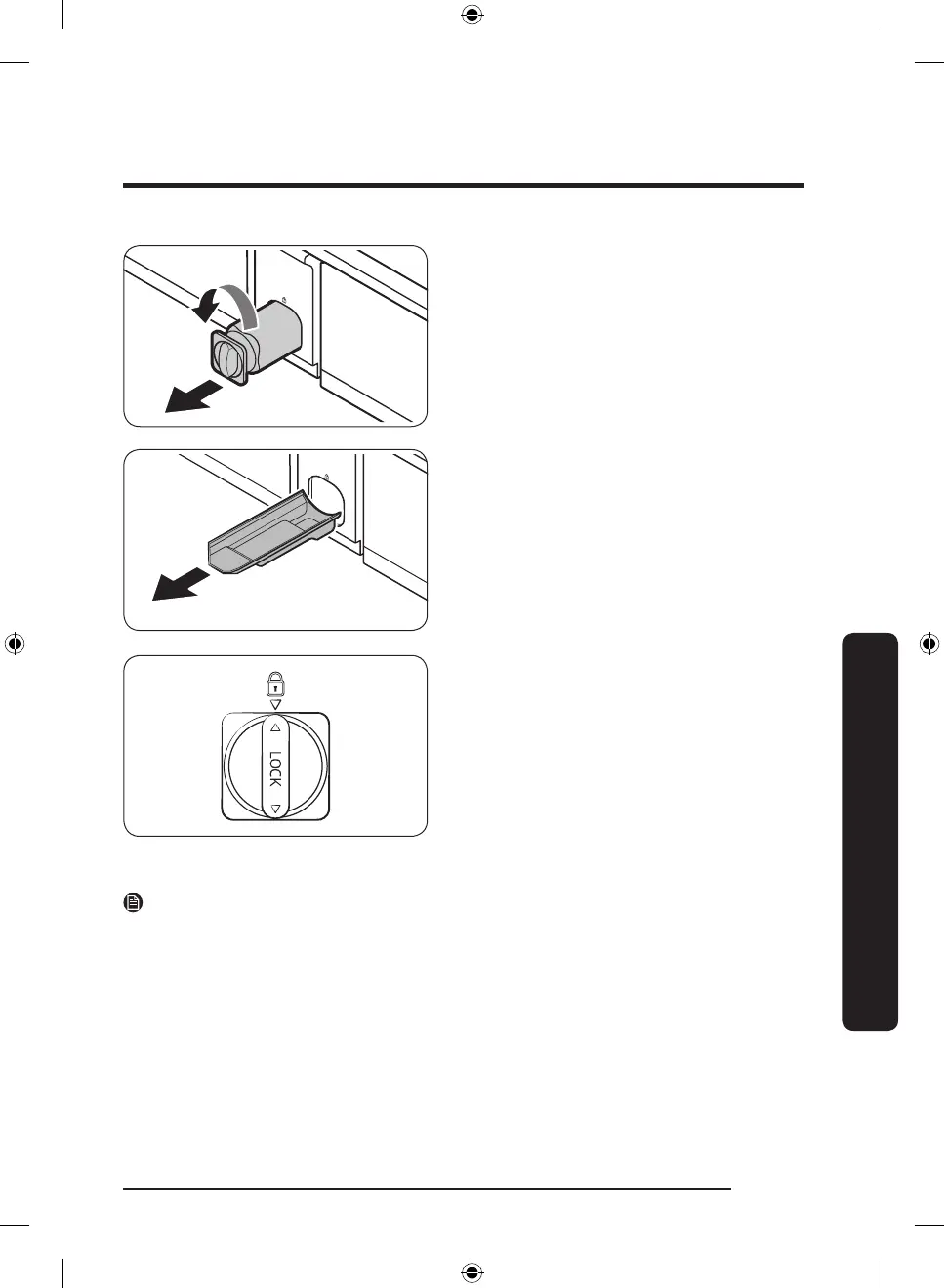 LOCK