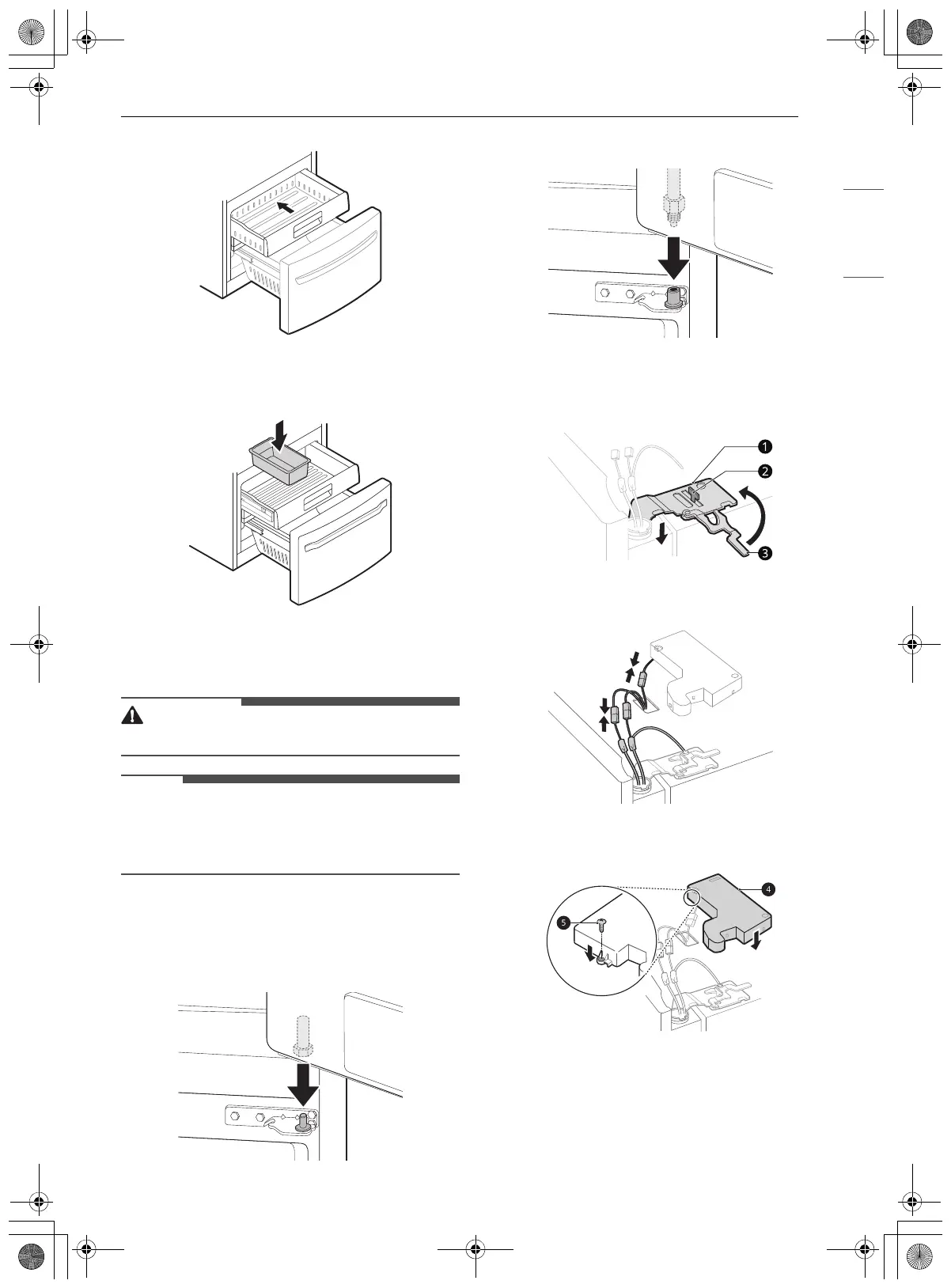 1

2

3

4

5