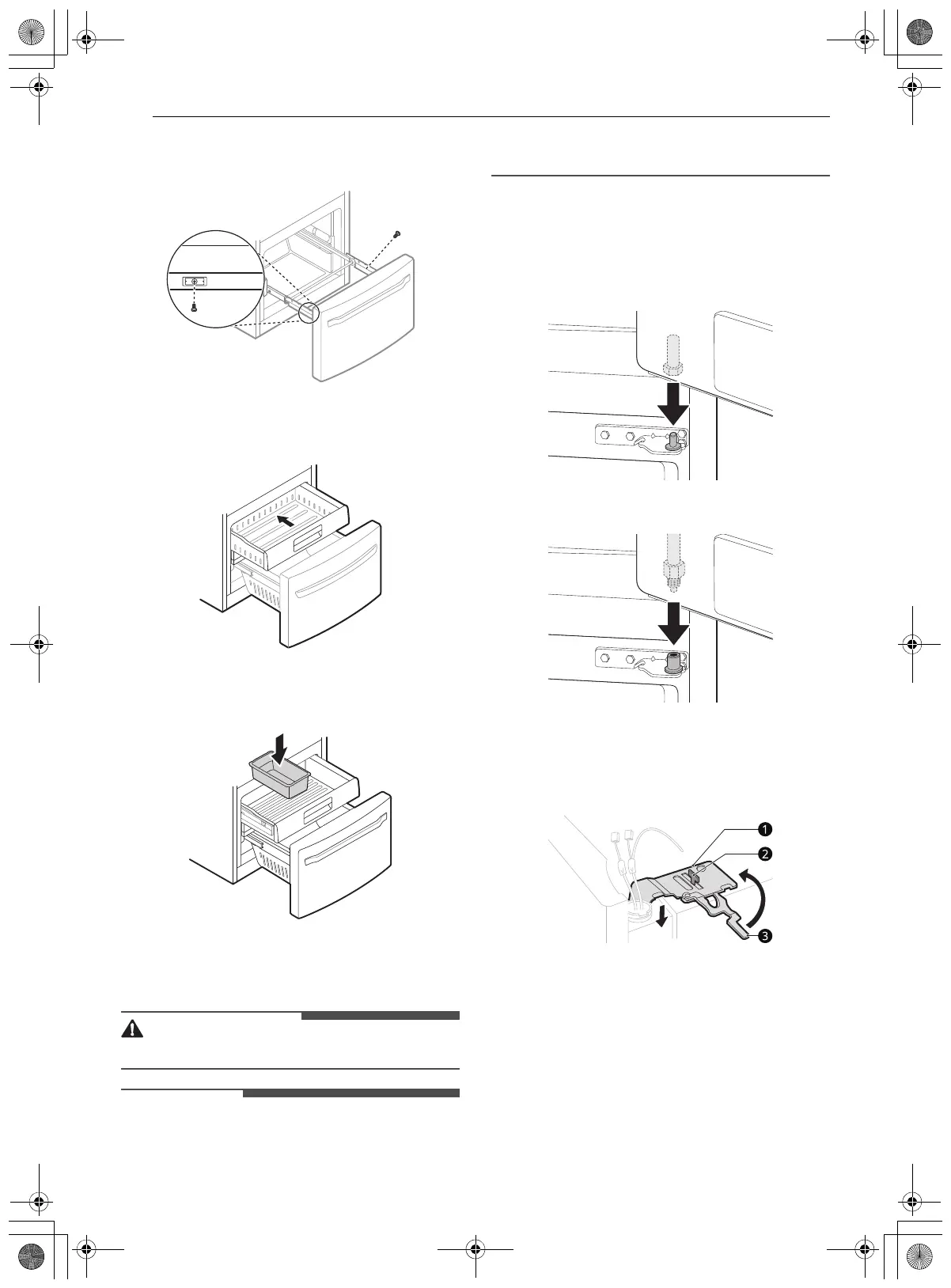 1

2

3