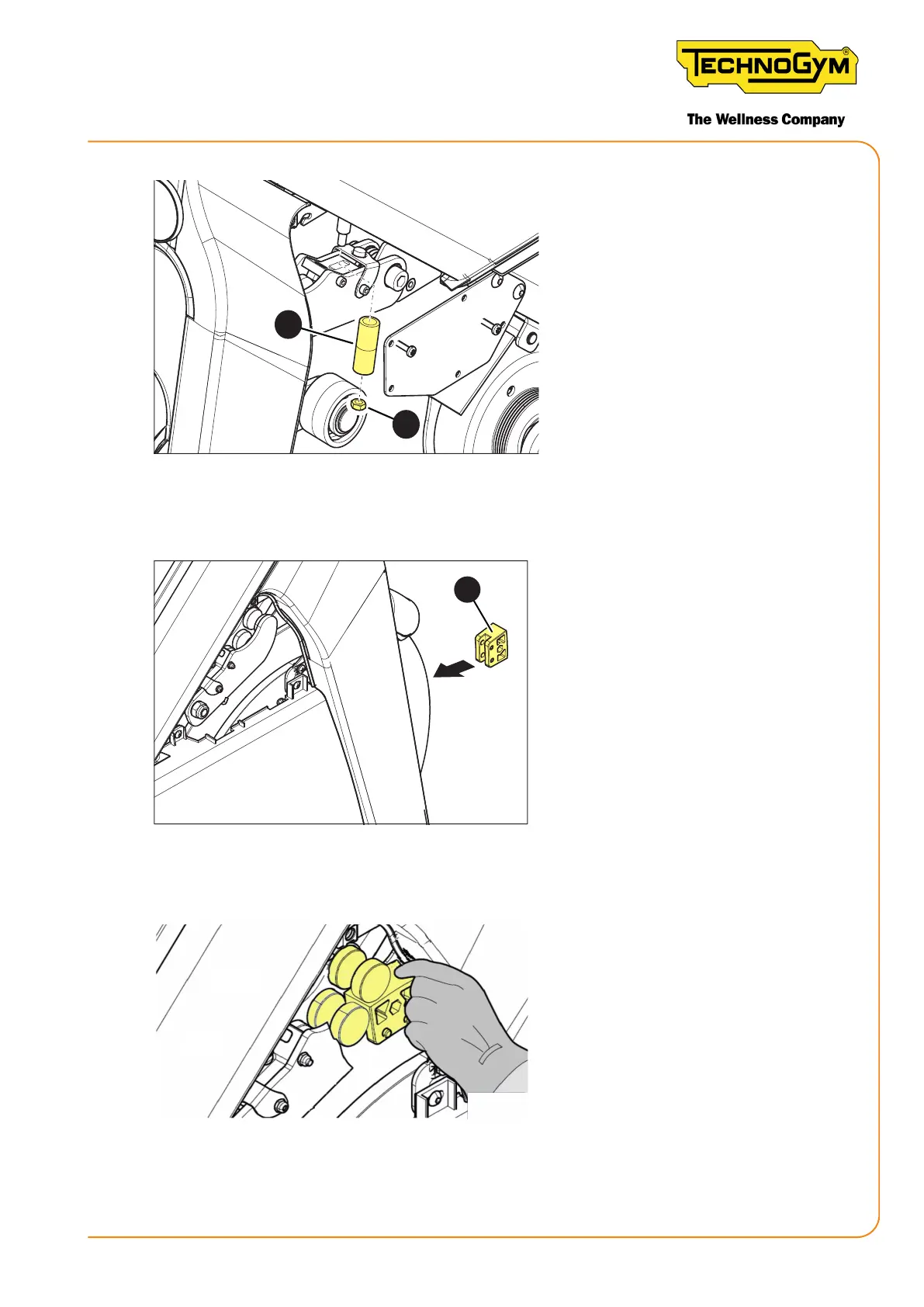 TECHNOGYM®

The Wellness Company