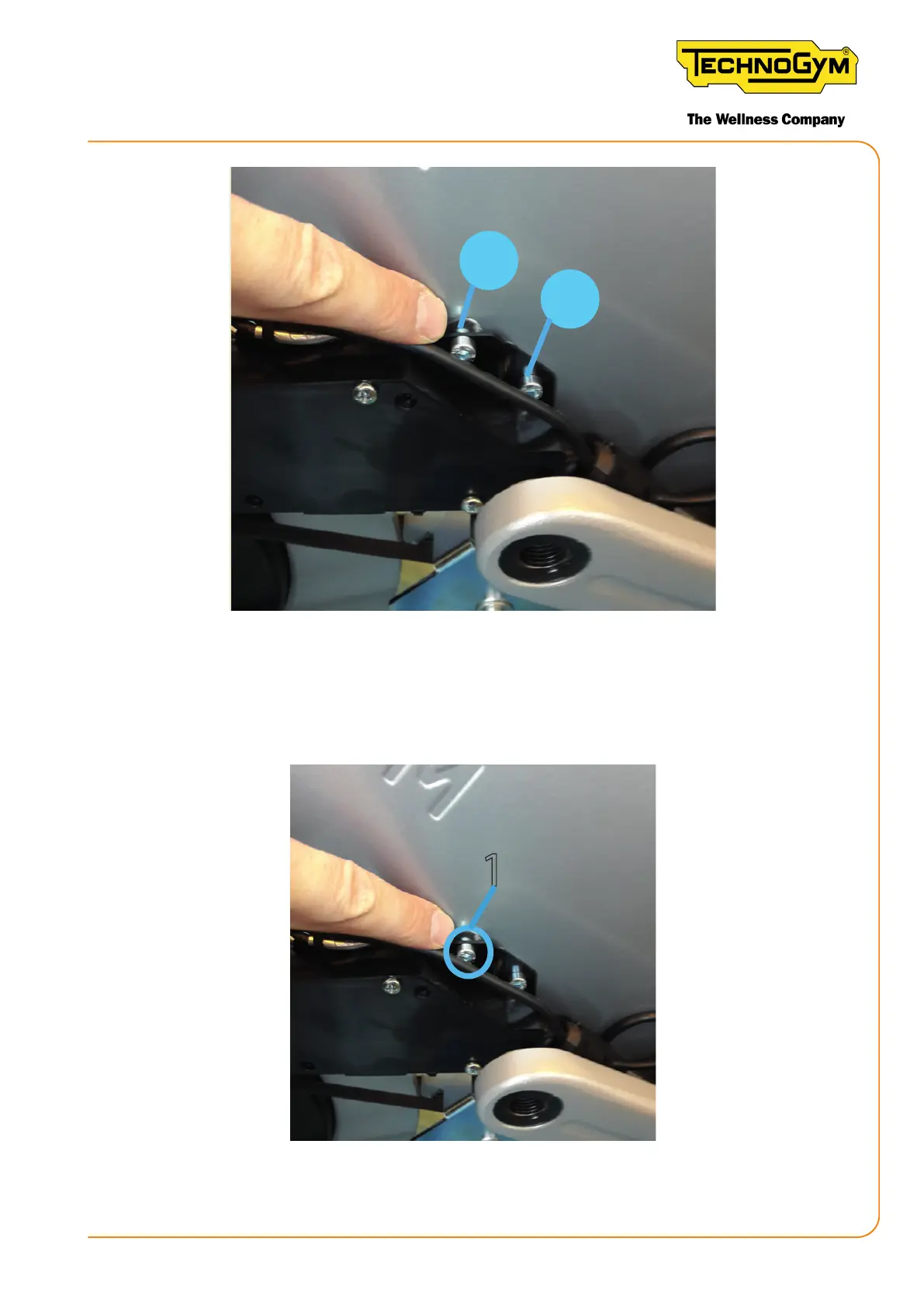 TECHNOGYM®

The Wellness Company

1