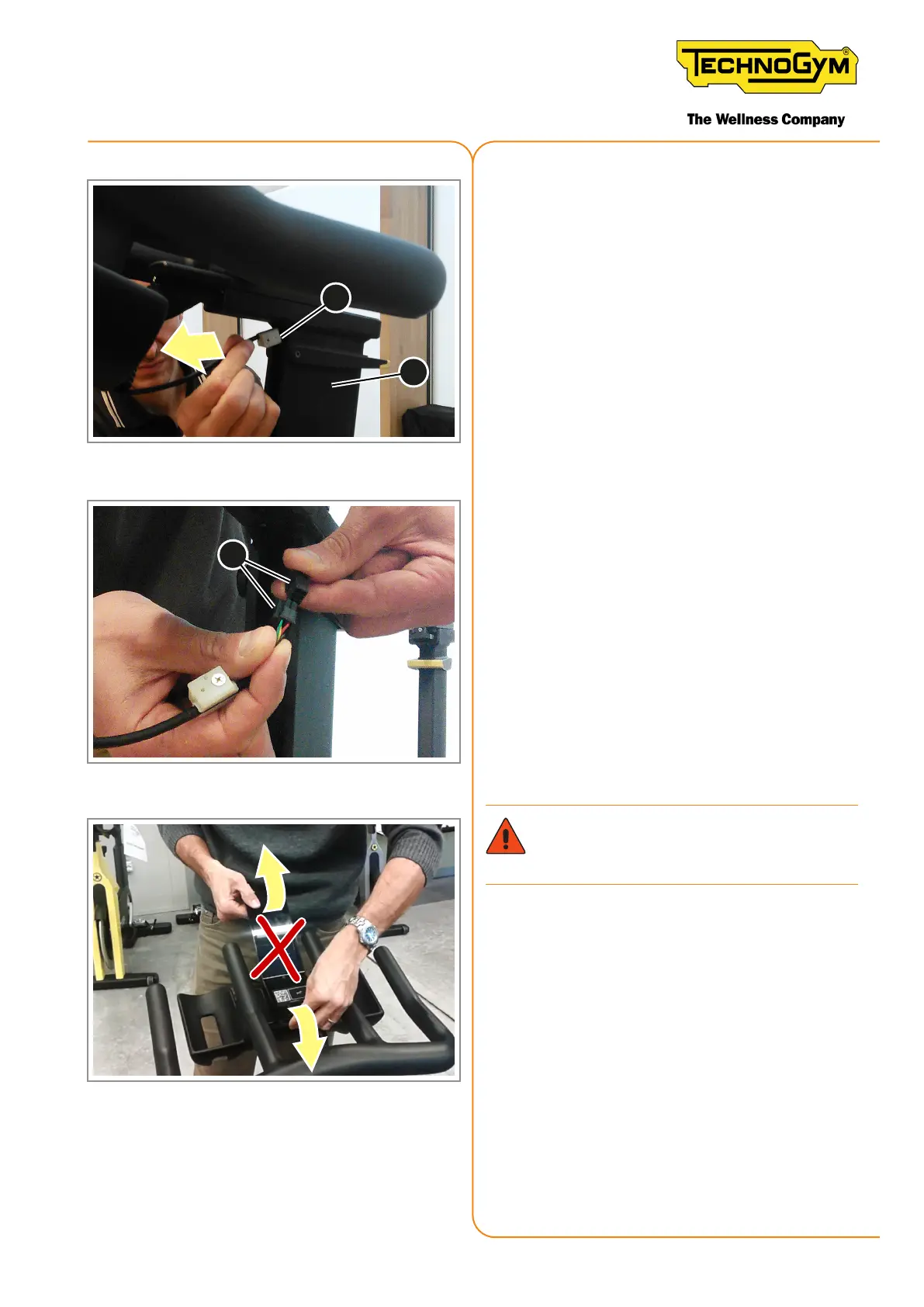 TECHNOGYM®

The Wellness Company