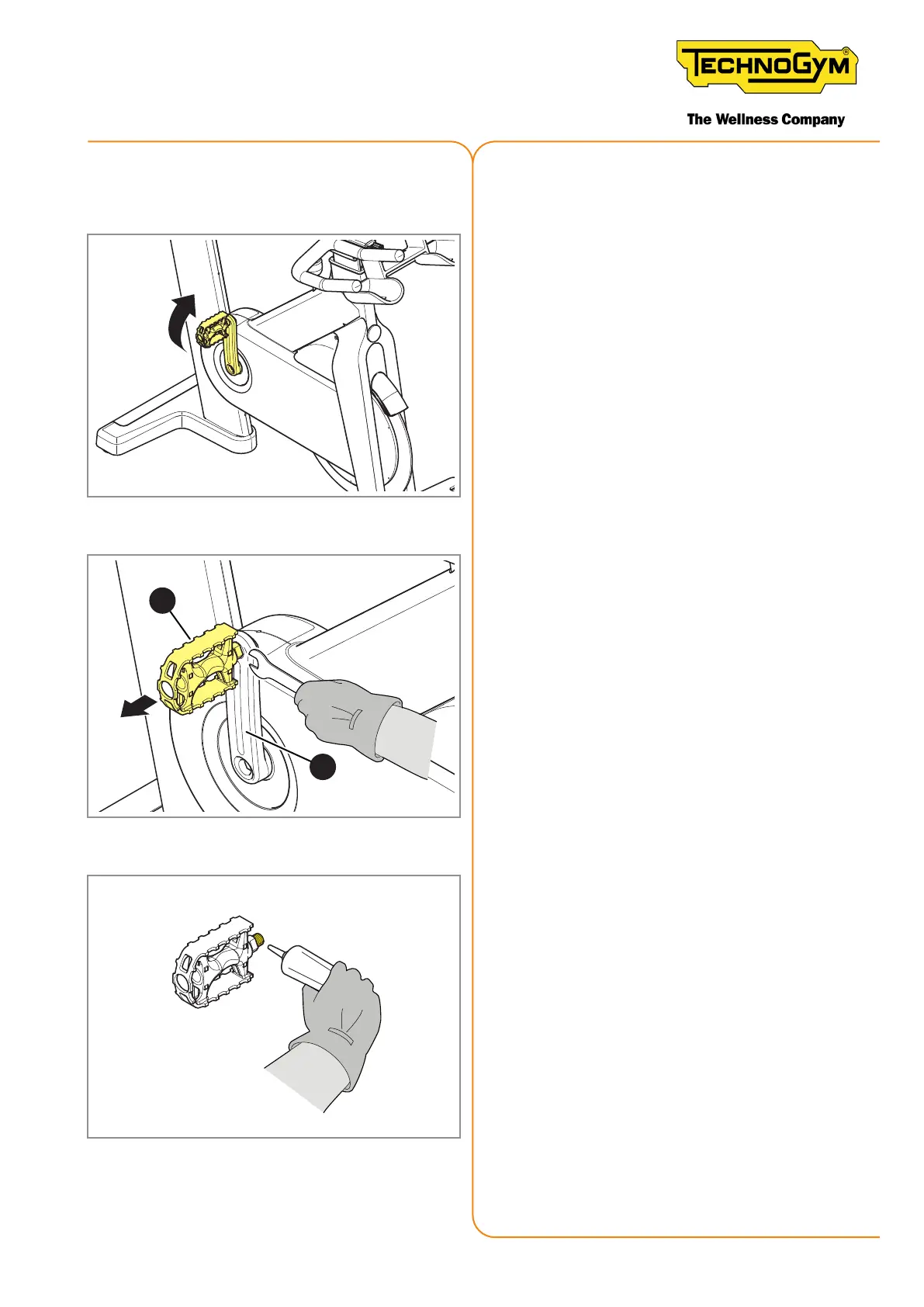 TECHNOGYM®

The Wellness Company