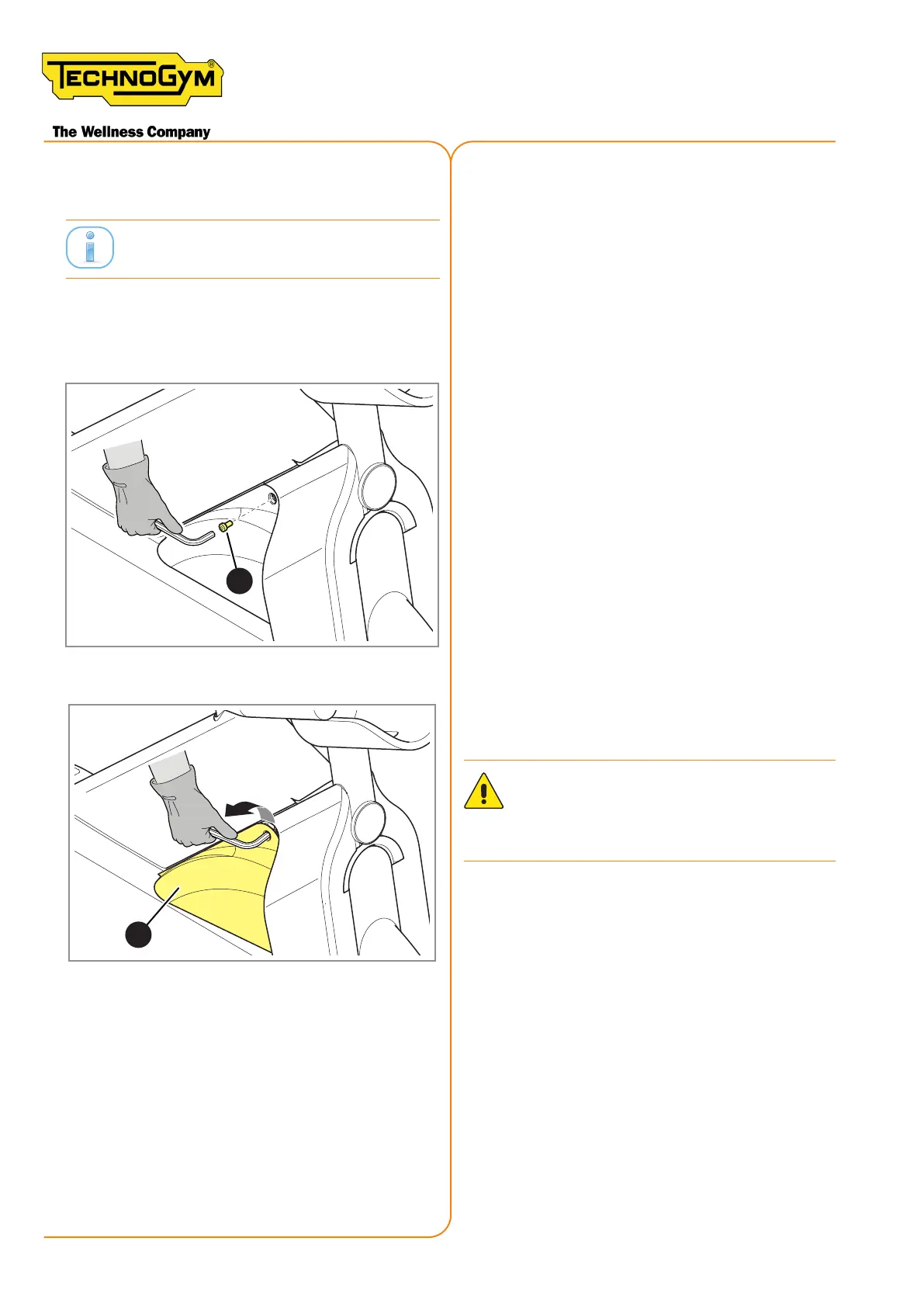 TECHNOGYM®

The Wellness Company