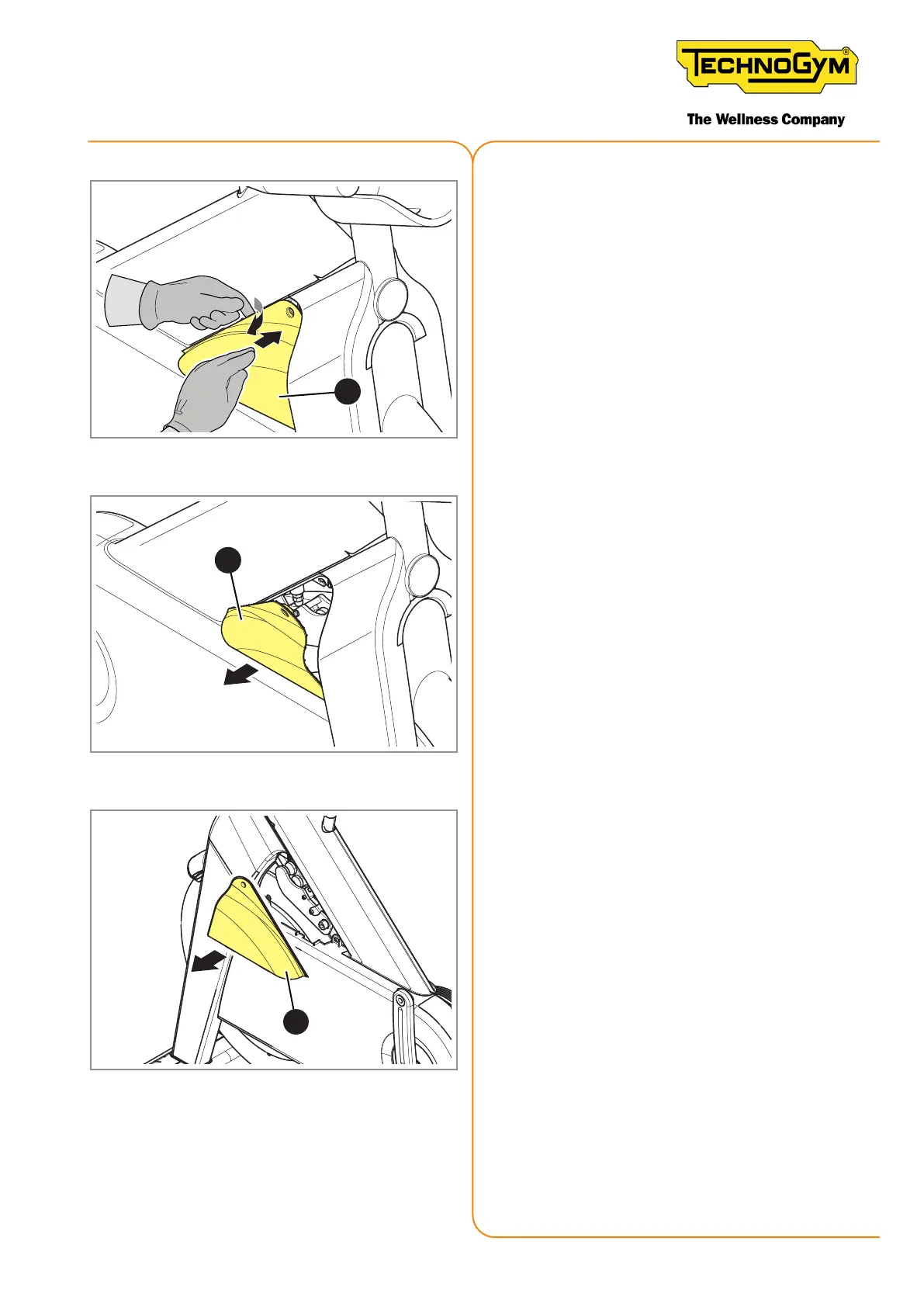 TECHNOGYM®

The Wellness Company