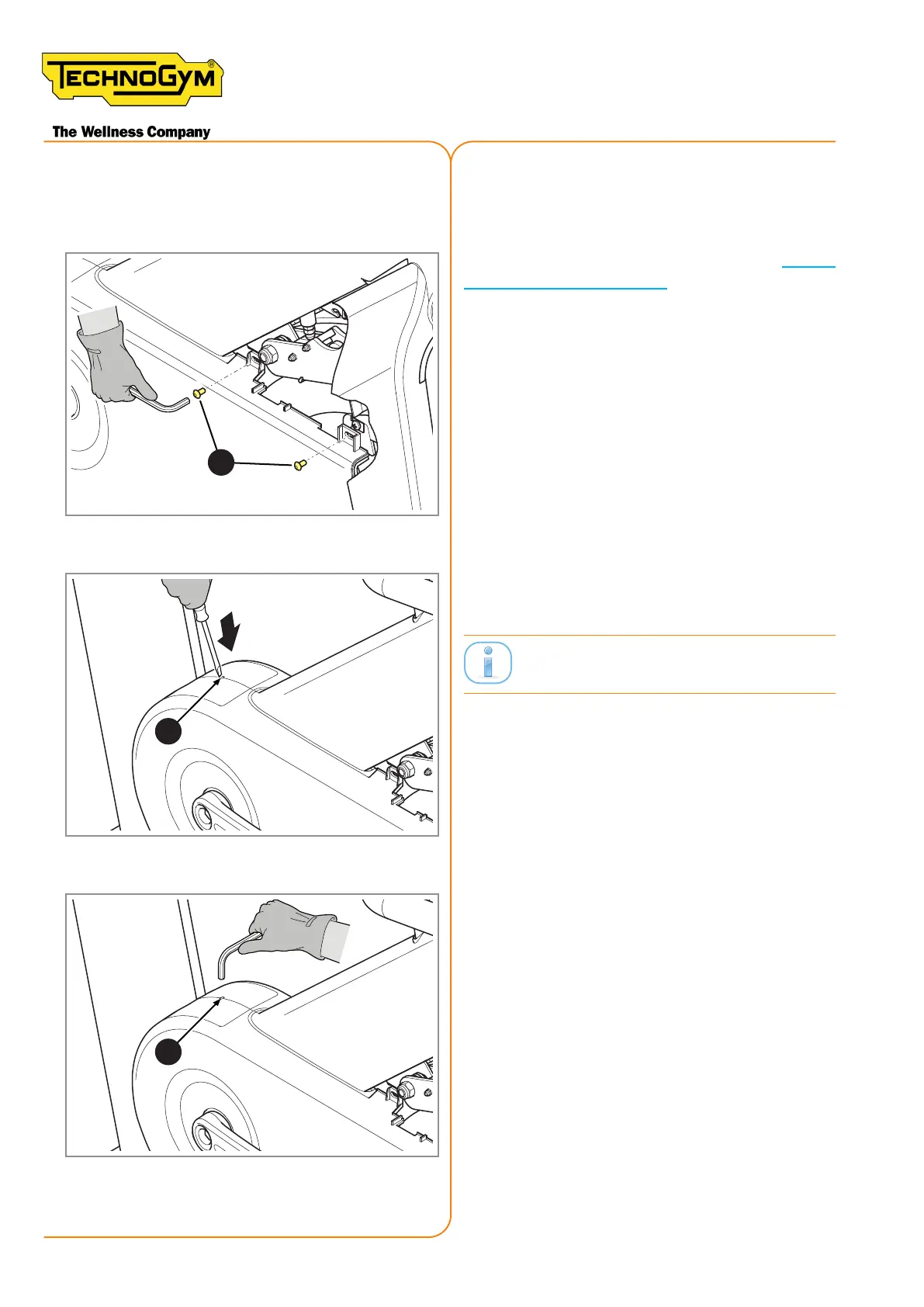 TECHNOGYM®

The Wellness Company