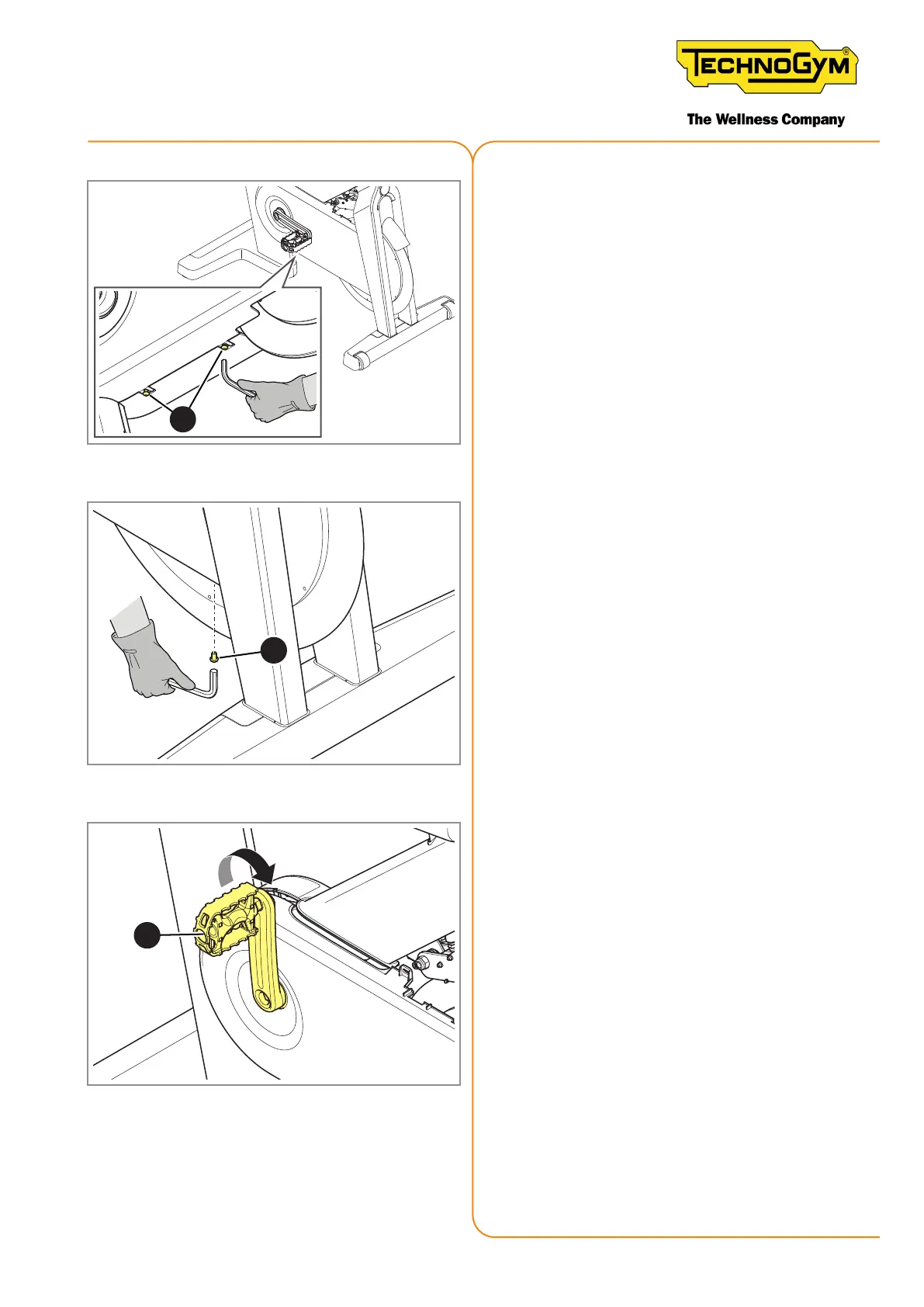 TECHNOGYM®

The Wellness Company