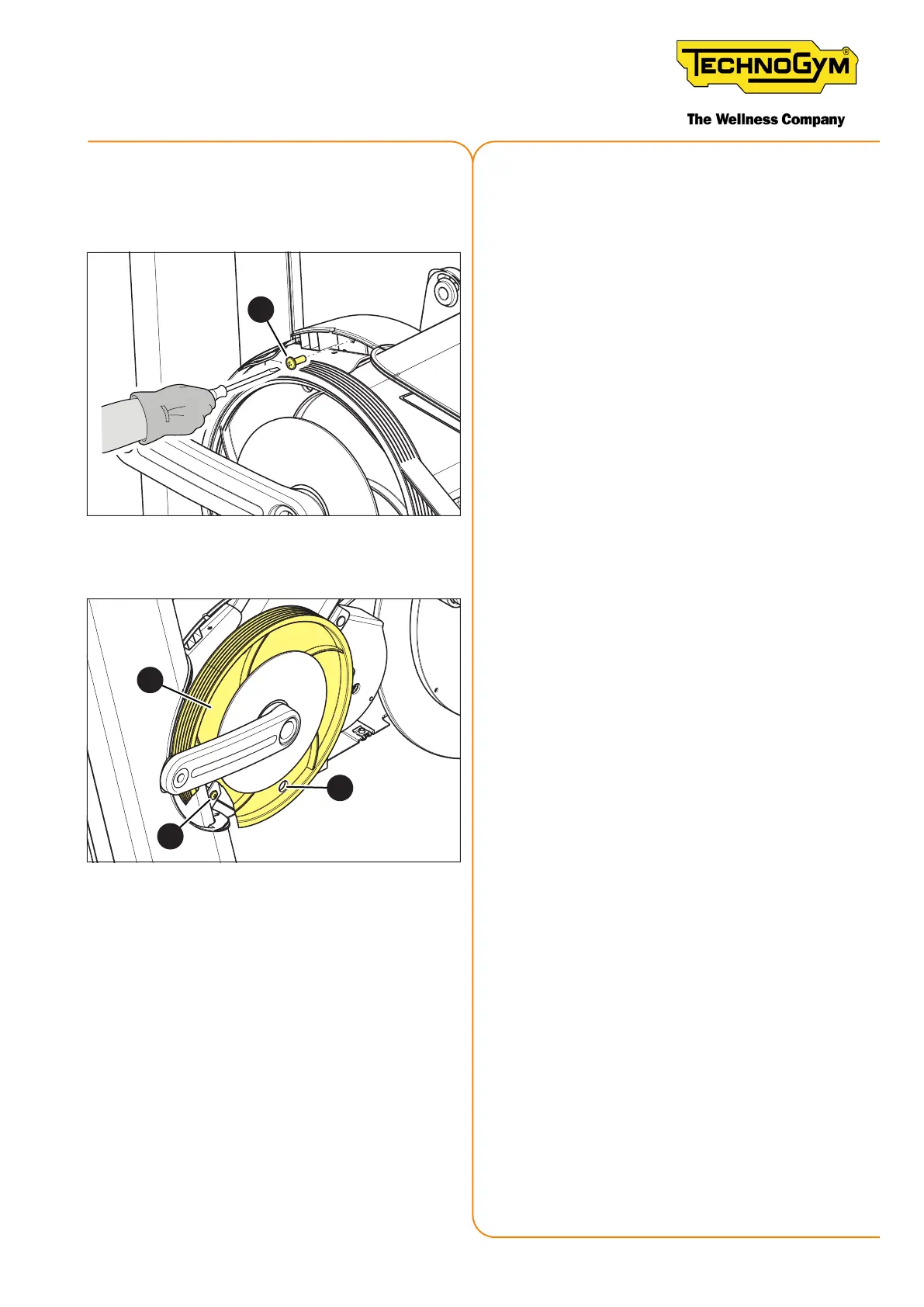 TECHNOGYM®

The Wellness Company