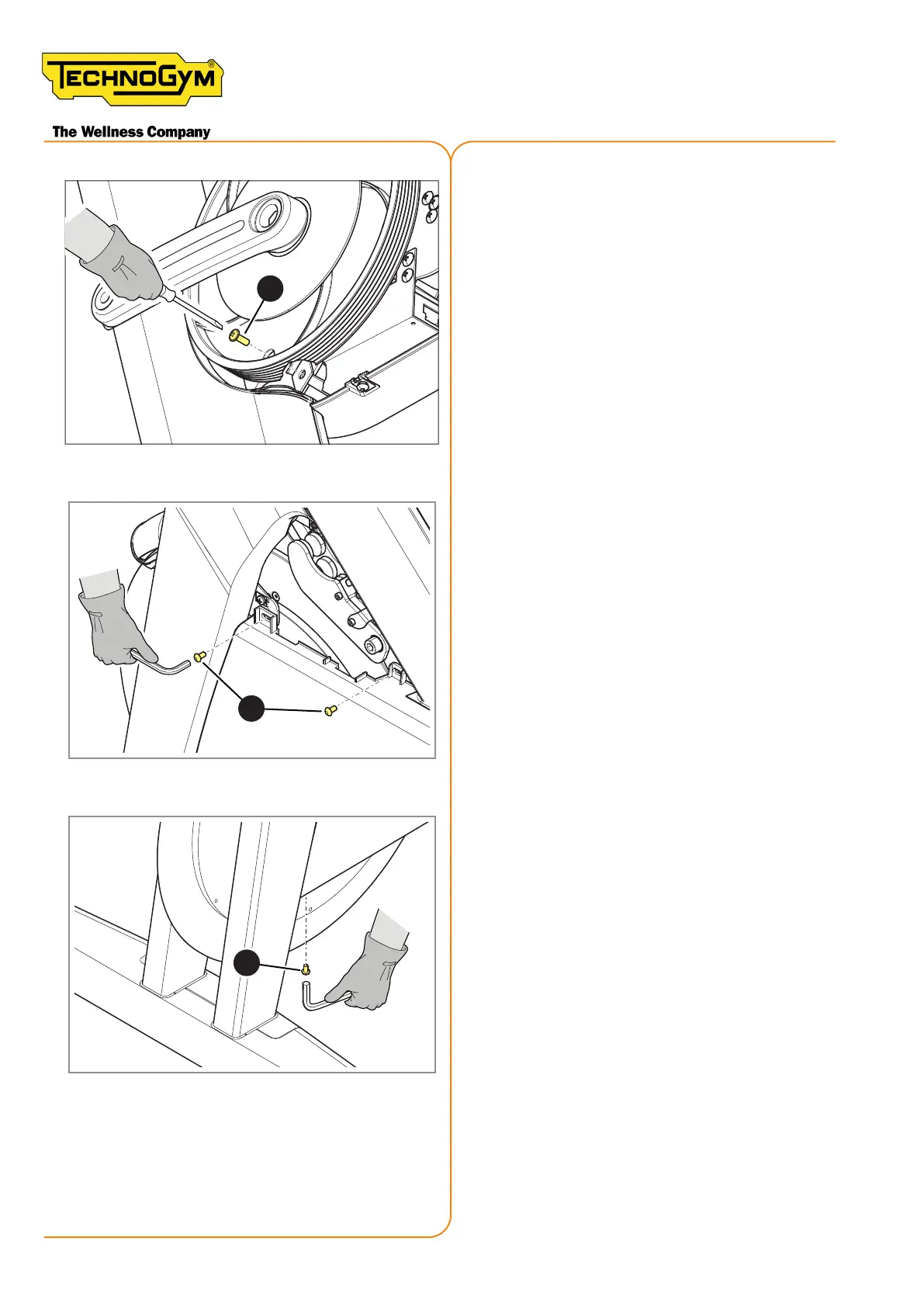 TECHNOGYM®

The Wellness Company