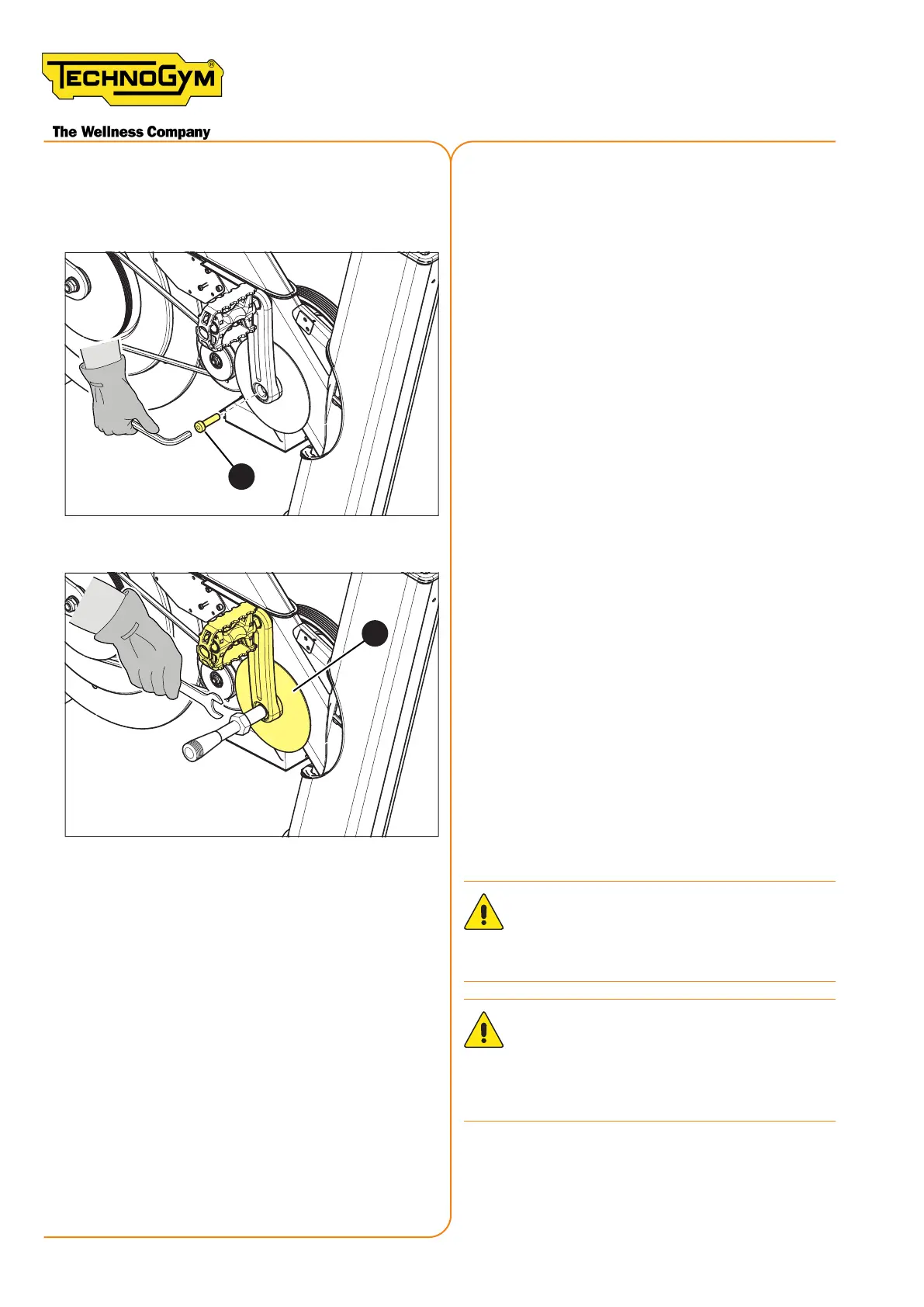 TECHNOGYM®

The Wellness Company