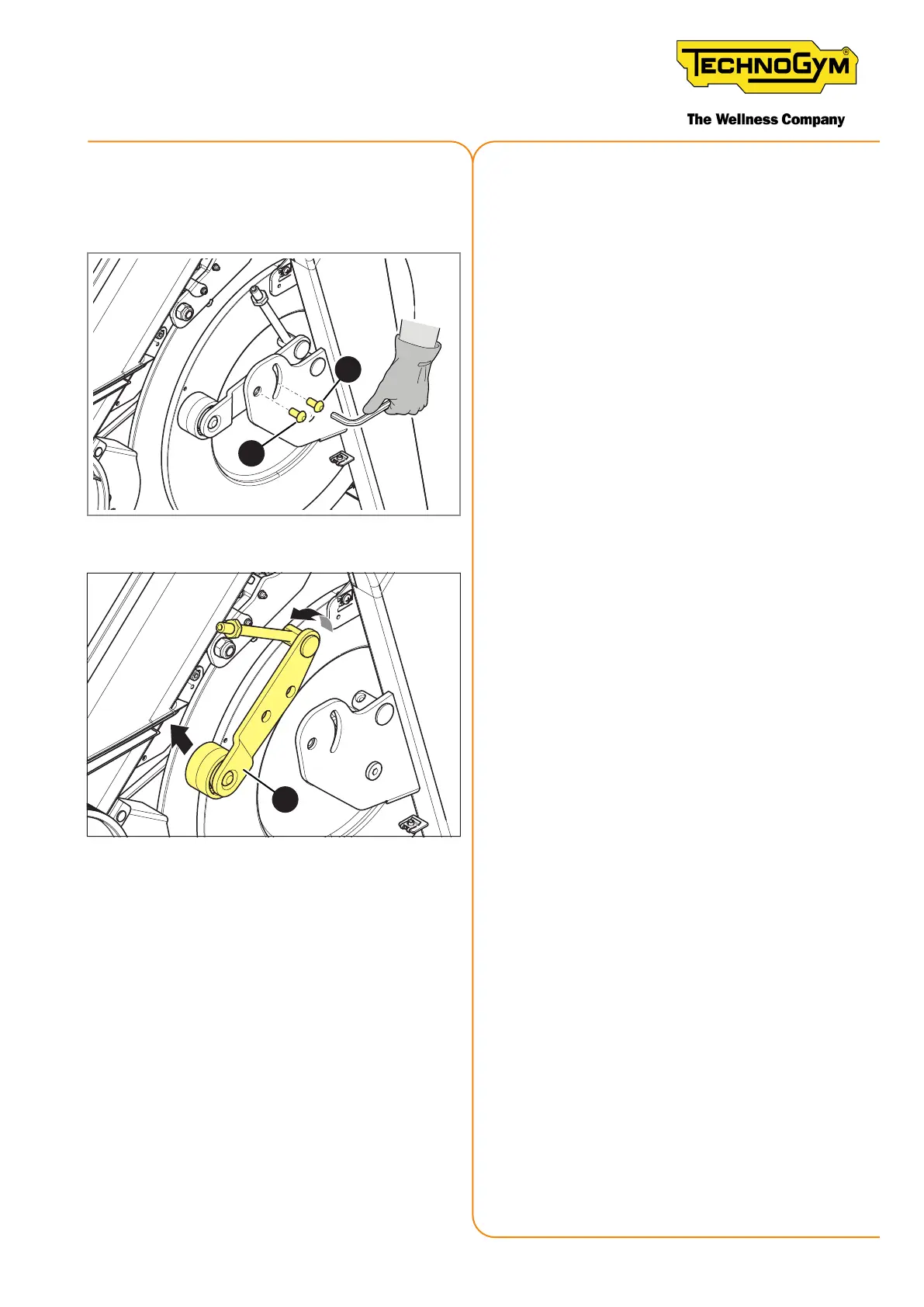 TECHNOGYM®

The Wellness Company