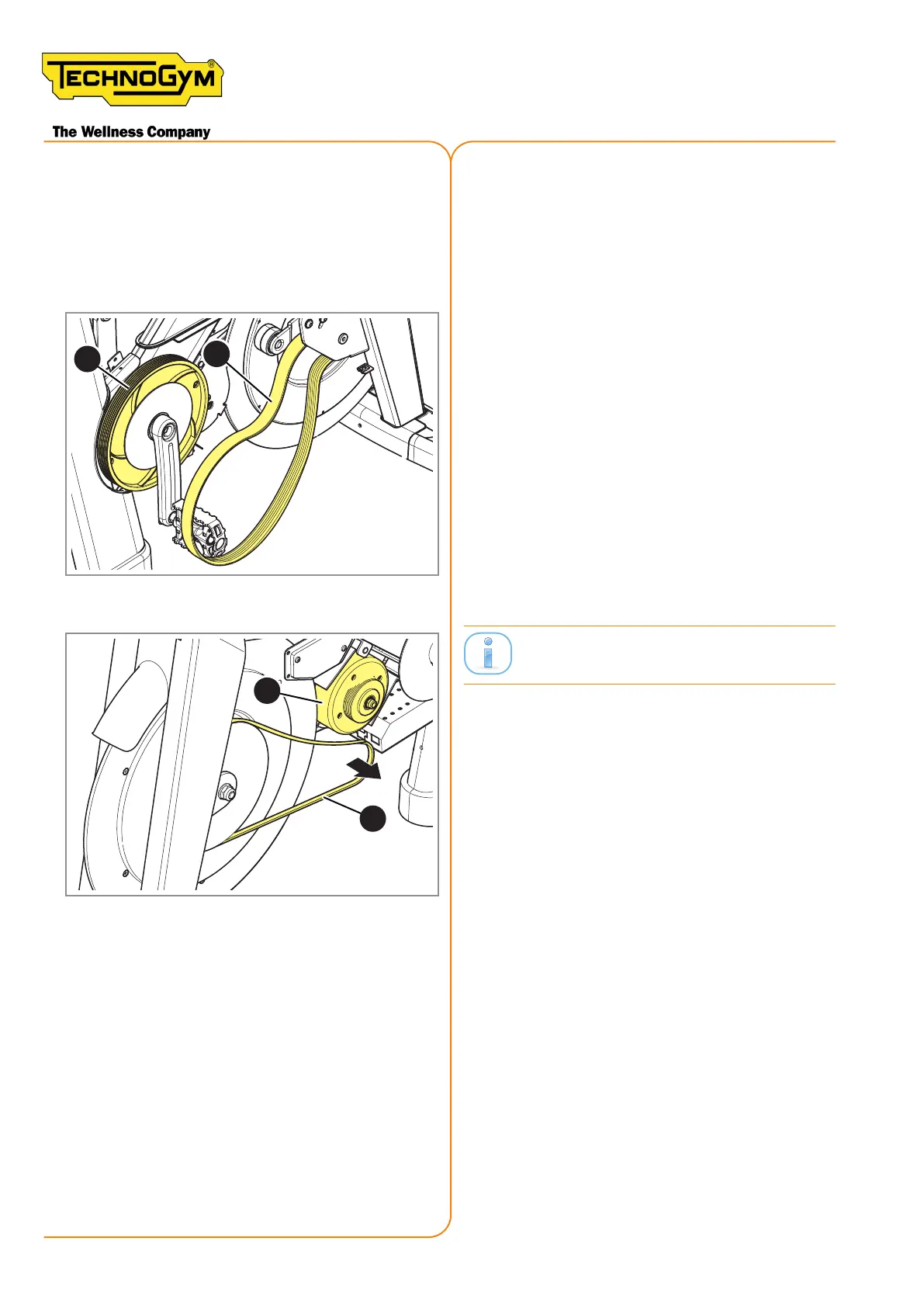 TECHNOGYM®

The Wellness Company