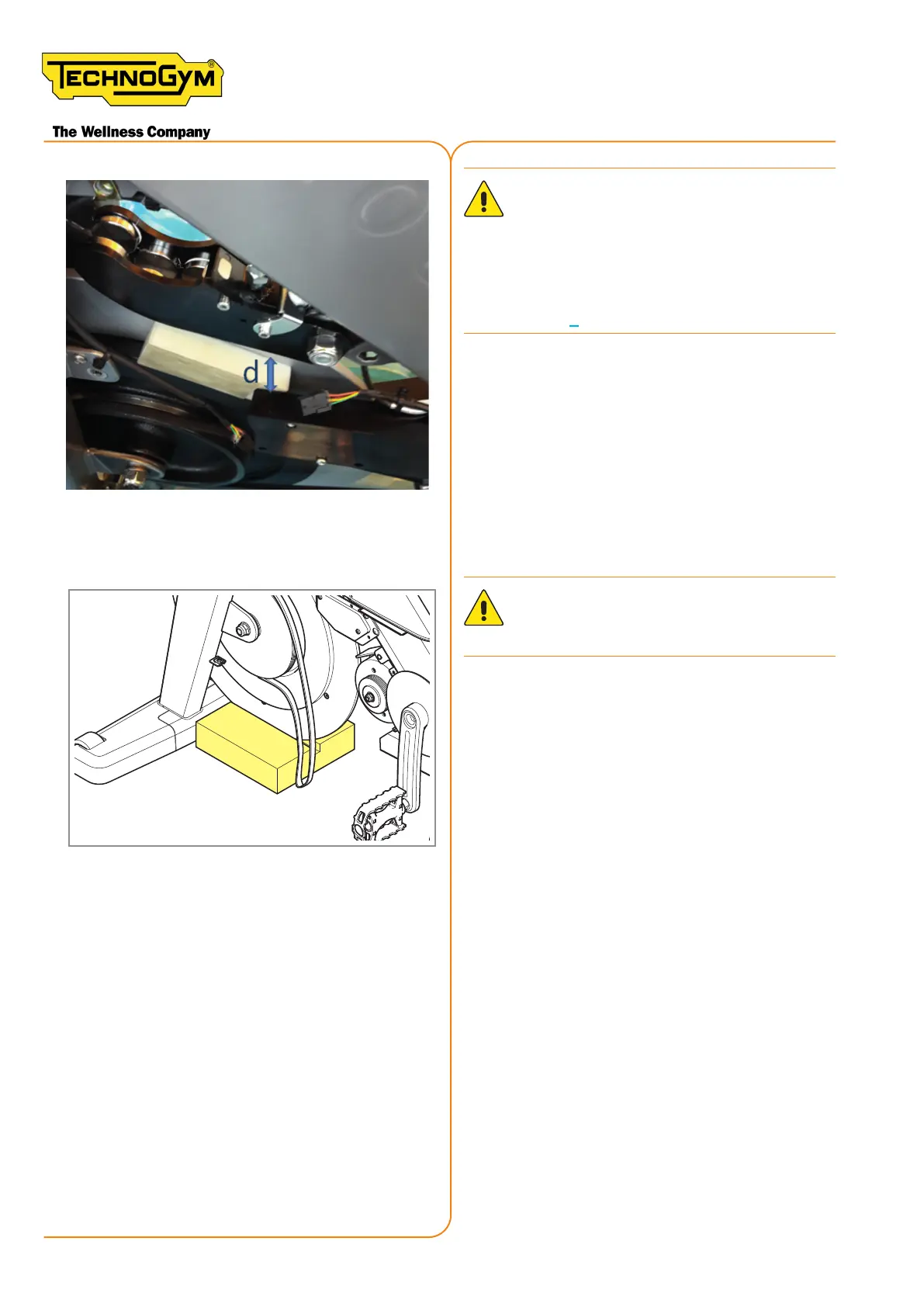 TECHNOGYM®

The Wellness Company

d