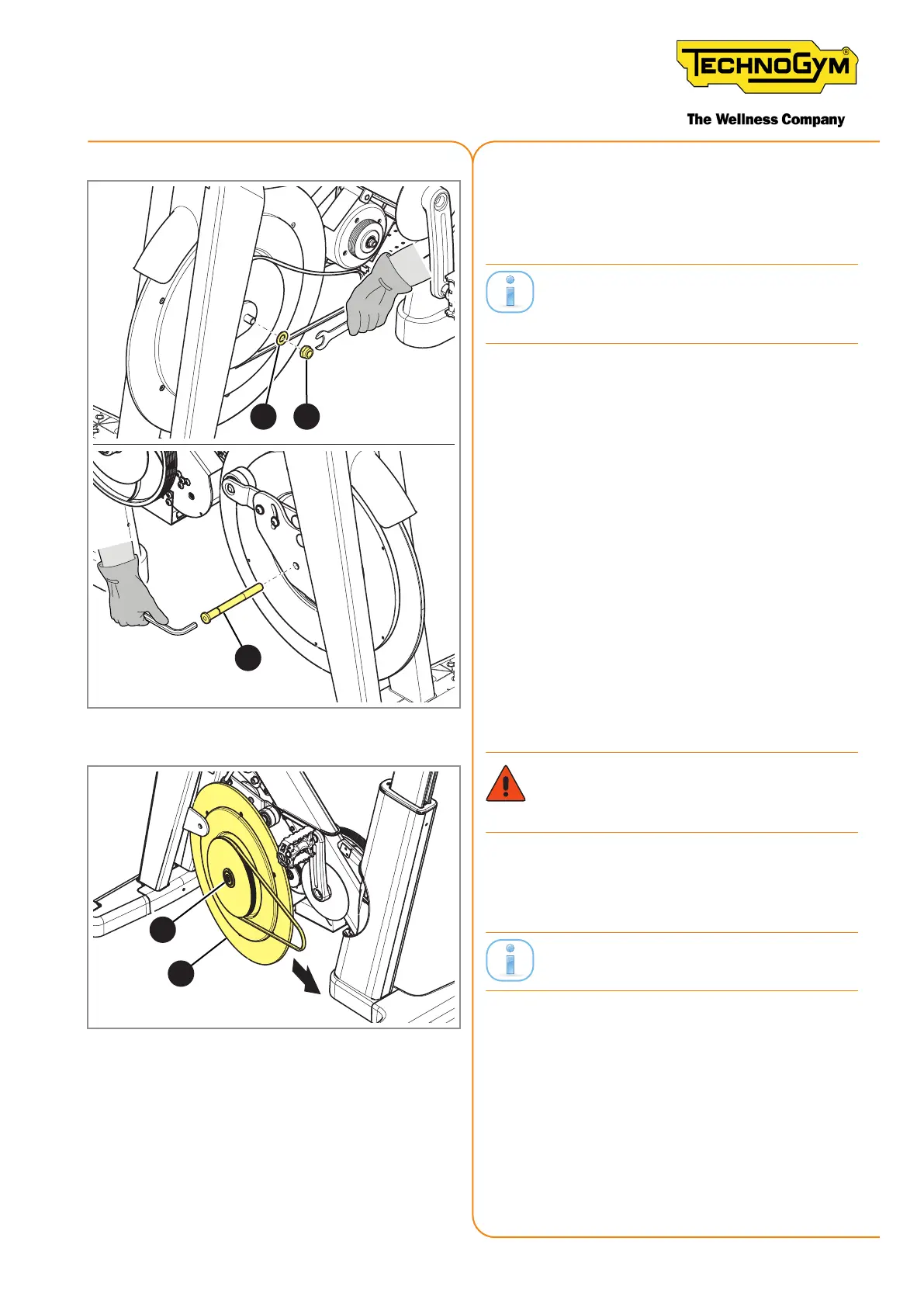 TECHNOGYM®

The Wellness Company