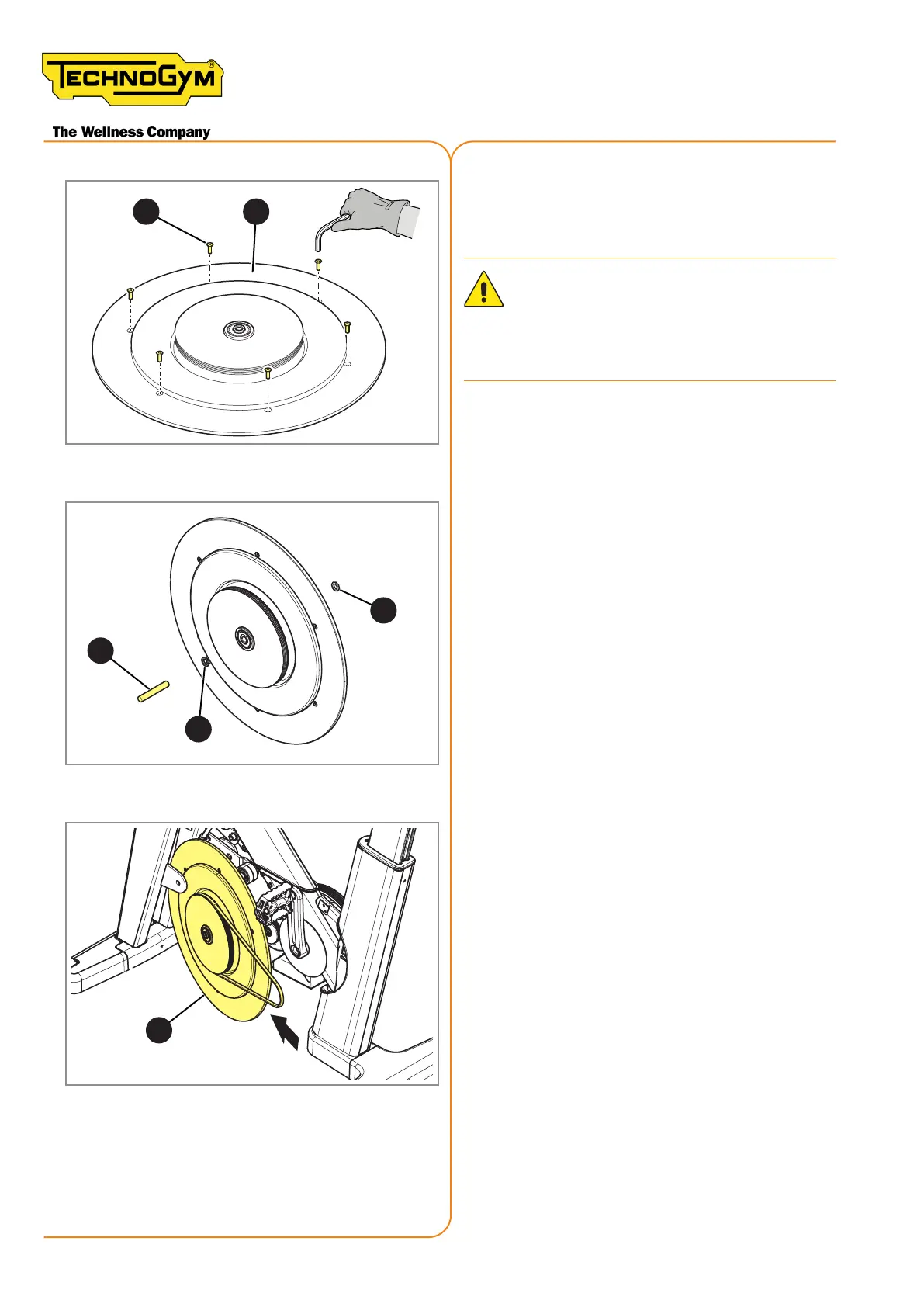 TECHNOGYM®

The Wellness Company