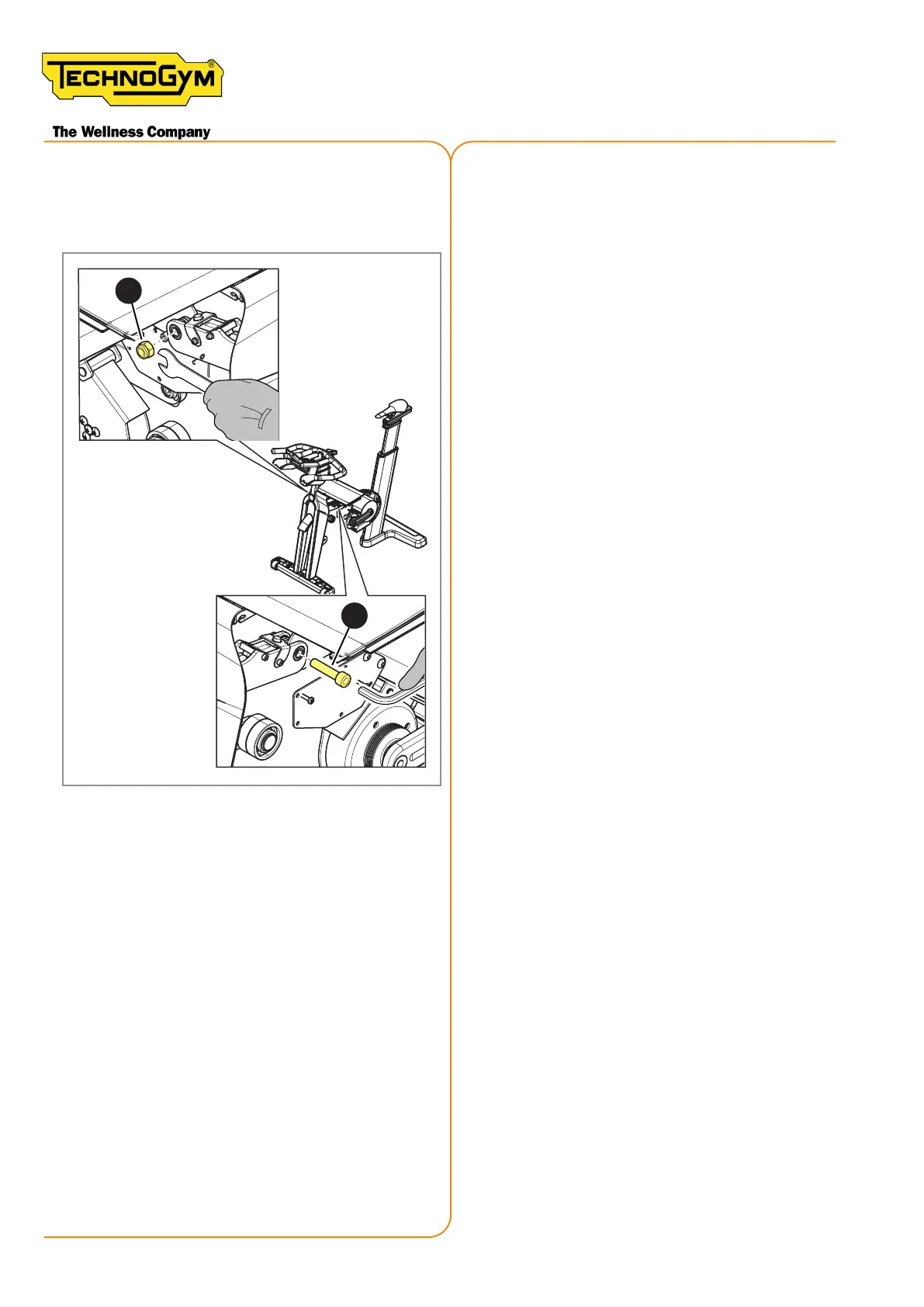 TECHNOGYM®

The Wellness Company