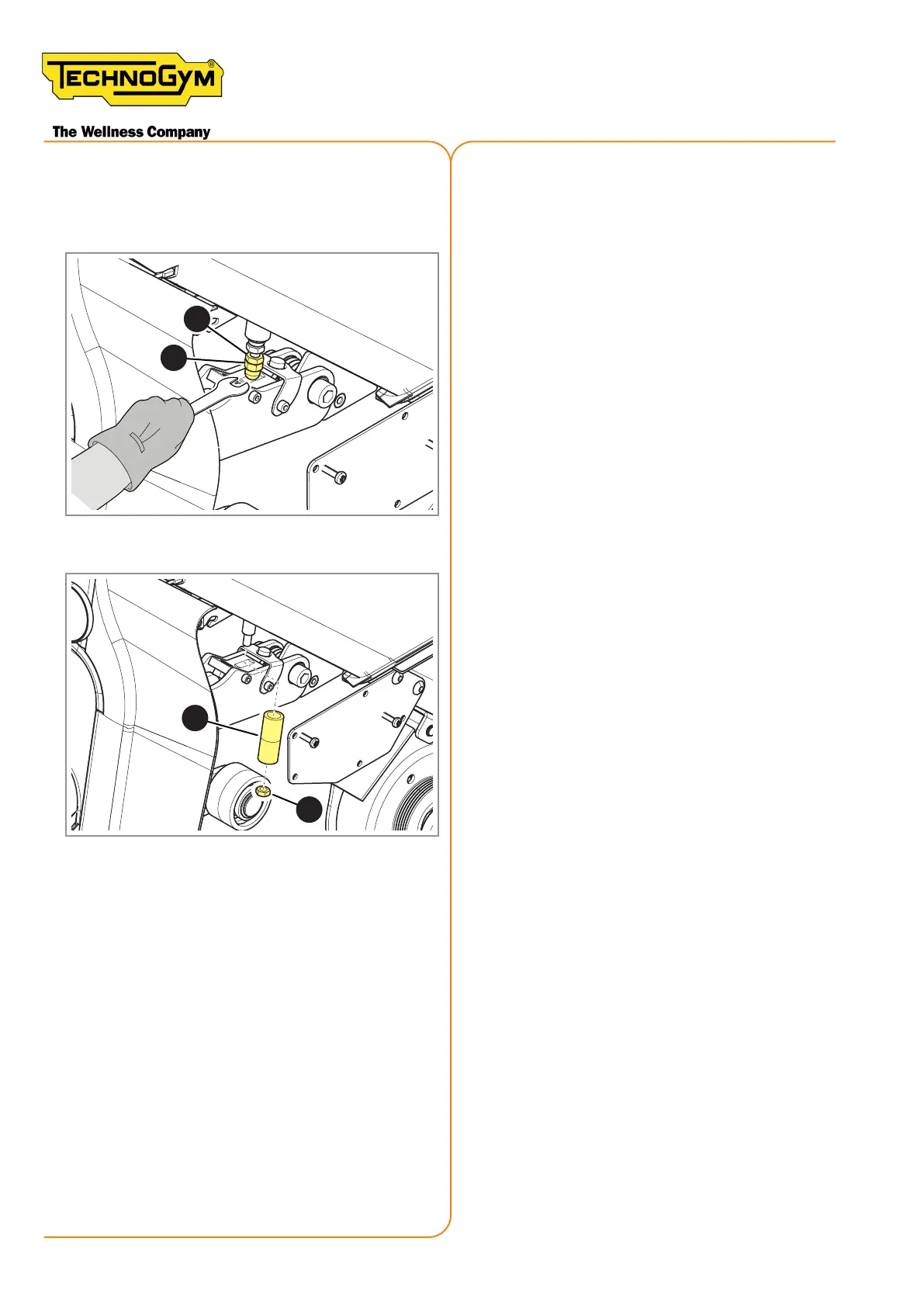 TECHNOGYM®

The Wellness Company