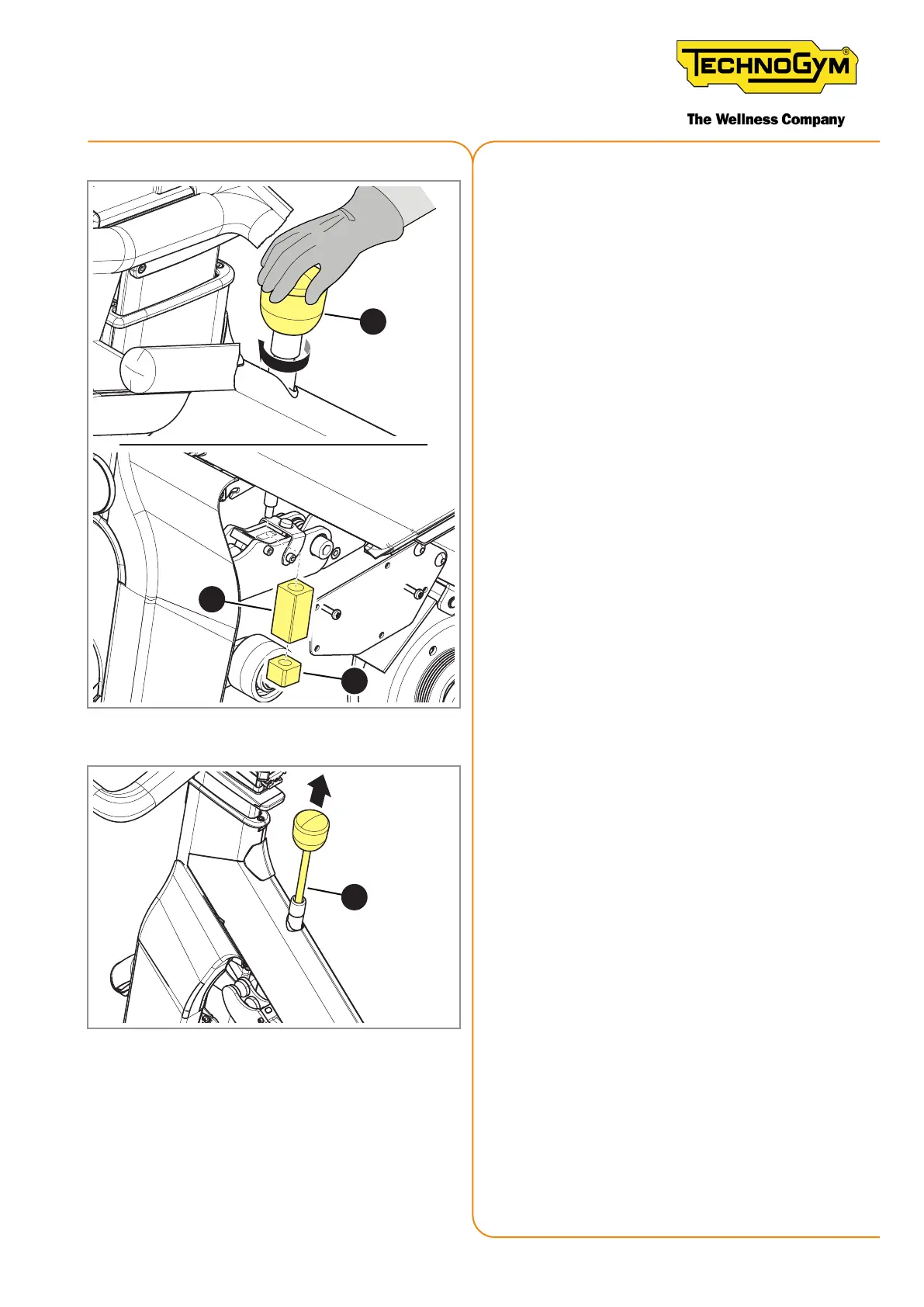 TECHNOGYM®

The Wellness Company